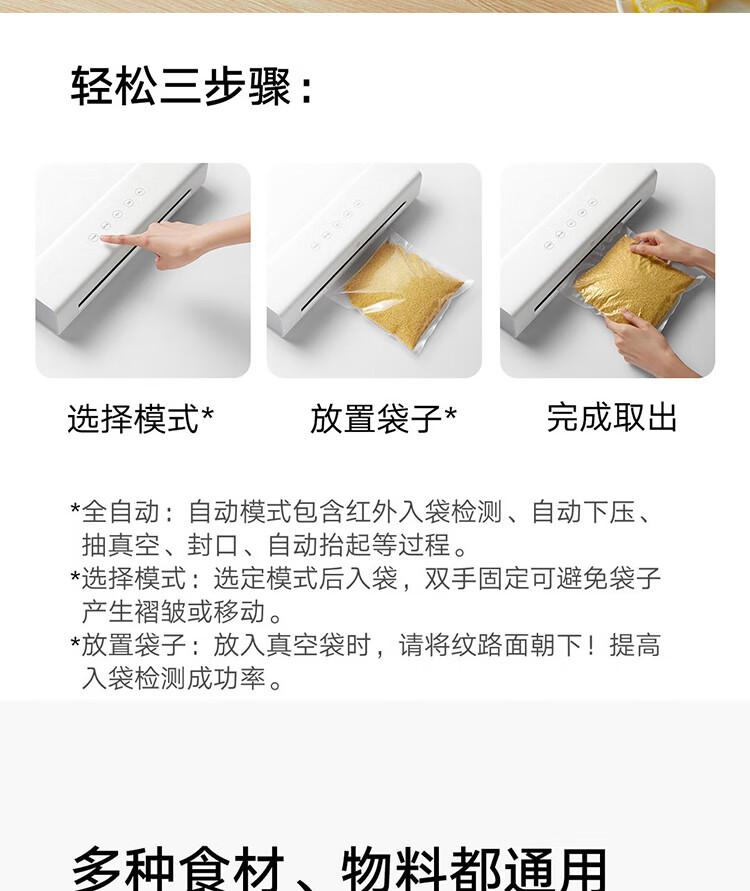 轻松三步骤：

选择模式*

放置袋子*

完成取出

*全自动：自动模式包含红外入袋检测、自动下压、抽真空、封口、自动抬起等过程。
*选择模式：选定模式后入袋，双手固定可避免袋子产生褶皱或移动。
*放置袋子：放入真空袋时，请将纹路面朝下！提高入袋检测成功率。

多种食材、物料都通用