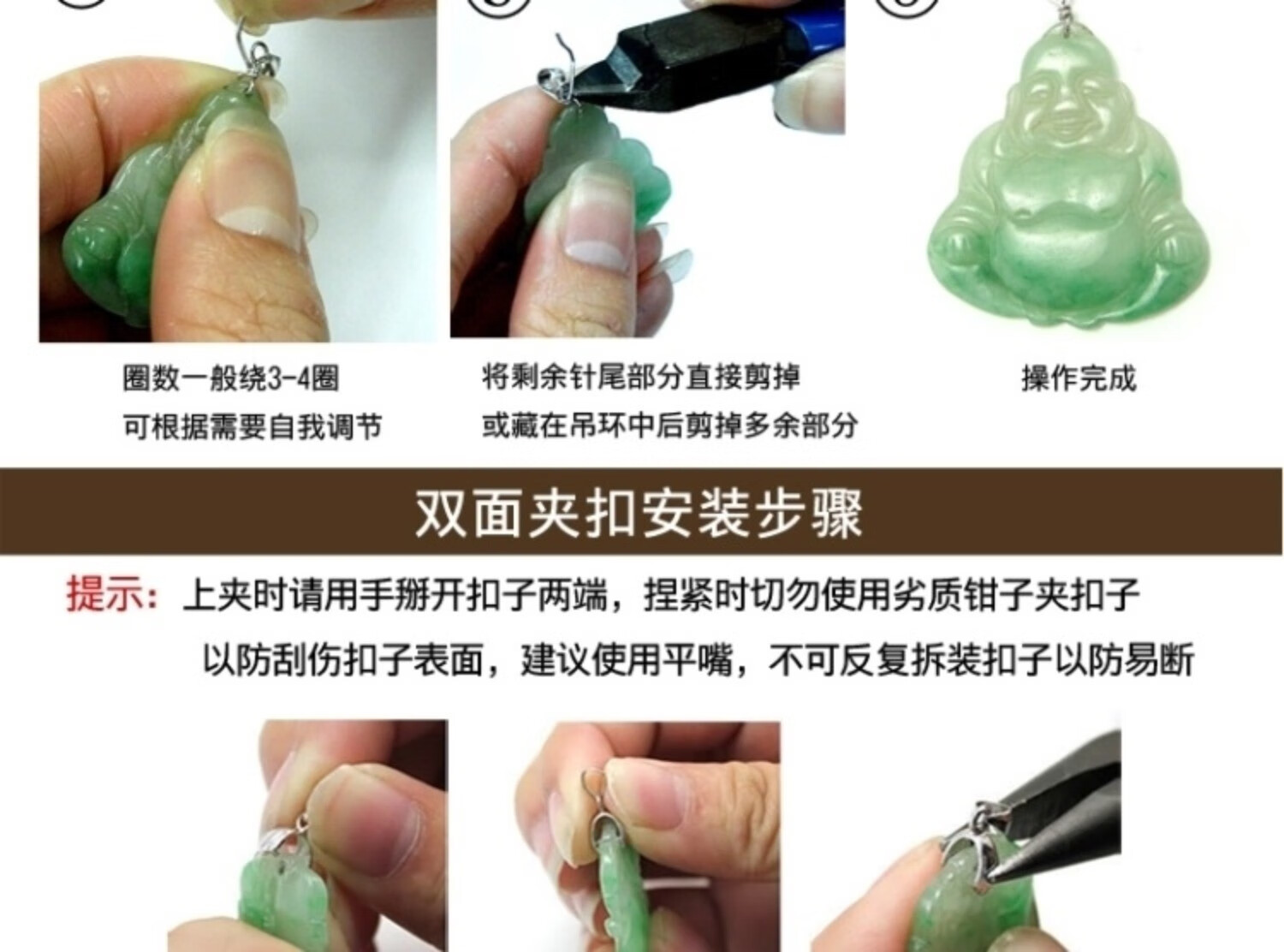 圈数一般绕3-4圈
可根据需要自我调节

将剩余针尾部分直接剪掉
或藏在吊环中后剪掉多余部分

操作完成

双面夹扣安装步骤

提示：上夹时请用手掰开扣子两端，捏紧时切勿使用劣质钳子夹扣子
以防刮伤扣子表面，建议使用平嘴，不可反复拆装扣子以防易断