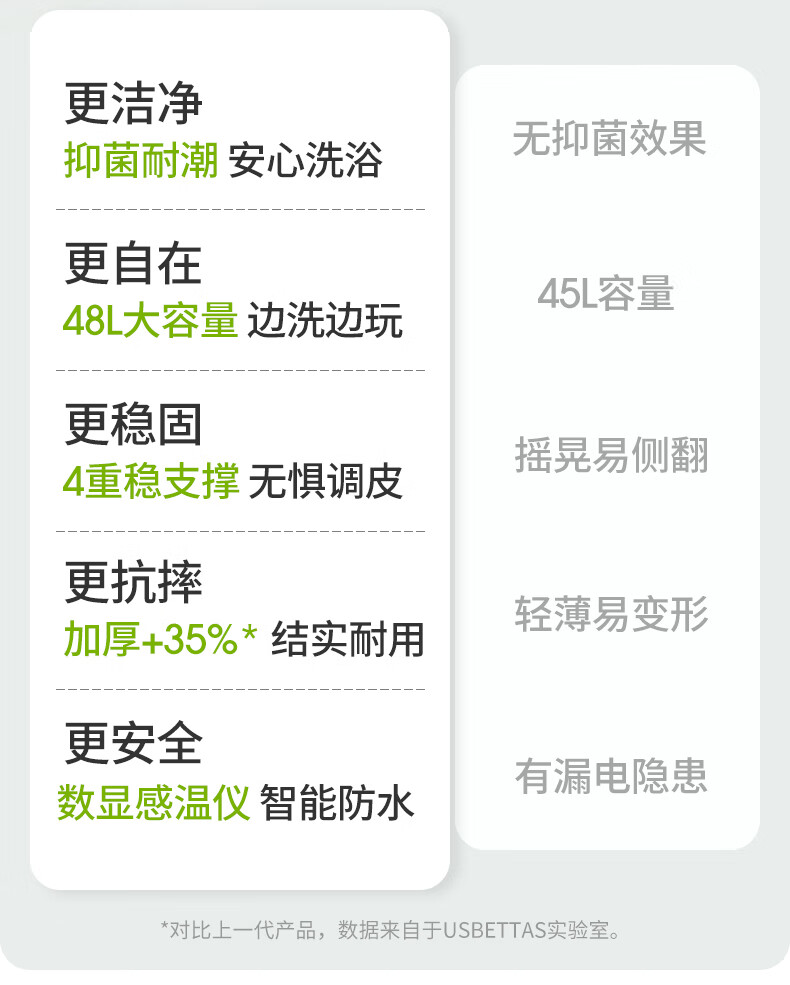 更洁净
抑菌耐潮 安心洗浴

更自在
48L大容量 边洗边玩

更稳固
4重稳支撑 无惧调皮

更抗摔
加厚+35%* 结实耐用

更安全
数显感温仪 智能防水

无抑菌效果

45L容量

摇晃易侧翻

轻薄易变形

有漏电隐患

*对比上一代产品，数据来自于USBETTAS实验室。