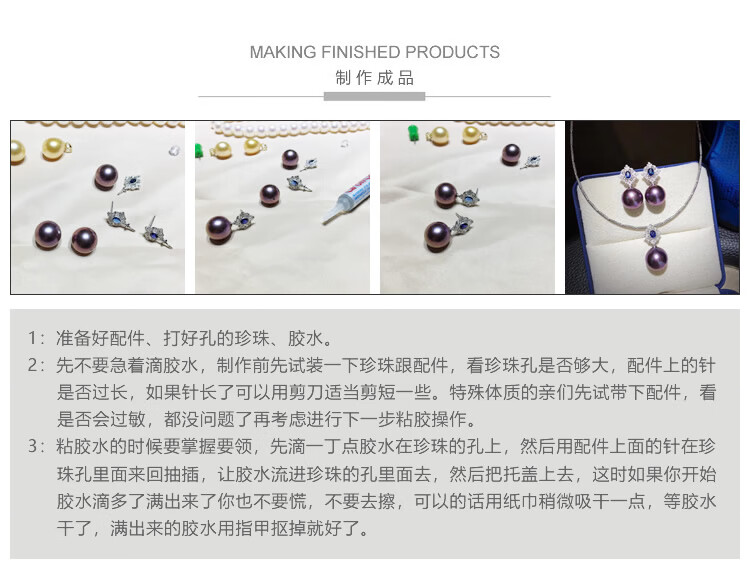 MAKING FINISHED PRODUCTS
制作成品

1：准备好配件、打好孔的珍珠、胶水。
2：先不要急着滴胶水，制作前先试装一下珍珠跟配件，看珍珠孔是否够大，配件上的针是否过长，如果针长了可以用剪刀适当剪短一些。特殊体质的亲们先试带下配件，看是否会过敏，都没问题了再考虑进行下一步粘胶操作。
3：粘胶水的时候要掌握要领，先滴一丁点胶水在珍珠的孔上，然后用配件上面的针在珍珠孔里面来回抽插，让胶水流进珍珠的孔里面去，然后把托盖上去，这时如果你开始胶水滴多了满出来了你也不要慌，不要去擦，可以的话用纸巾稍微吸干一点，等胶水干了，满出来的胶水用指甲抠掉就好了。