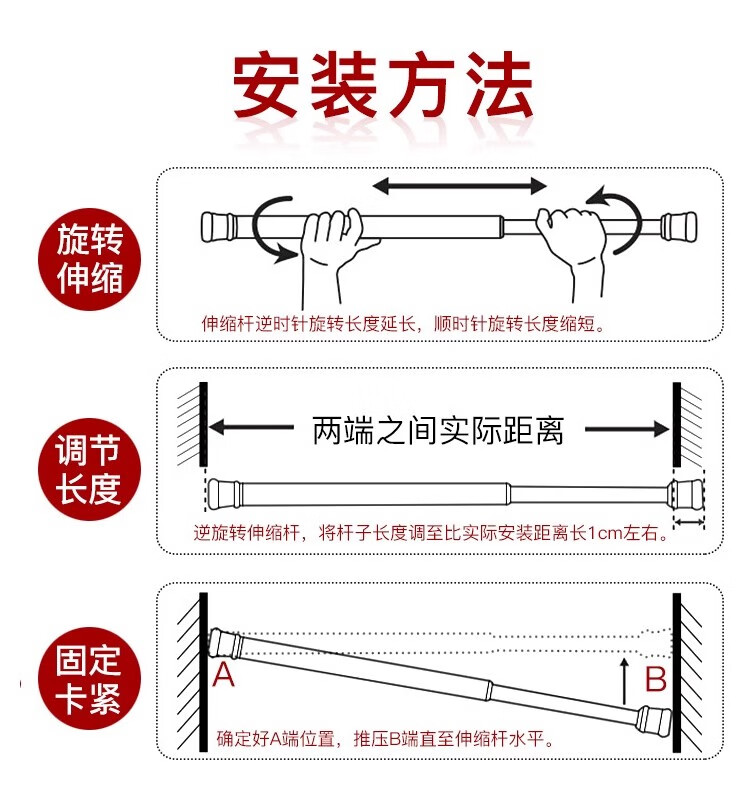 安装方法

旋转伸缩

伸缩杆逆时针旋转长度延长，顺时针旋转长度缩短。

调节长度

两端之间实际距离

逆旋转伸缩杆，将杆子长度调至比实际安装距离长1cm左右。

固定卡紧

A

B

确定好A端位置，推压B端直至伸缩杆水平。