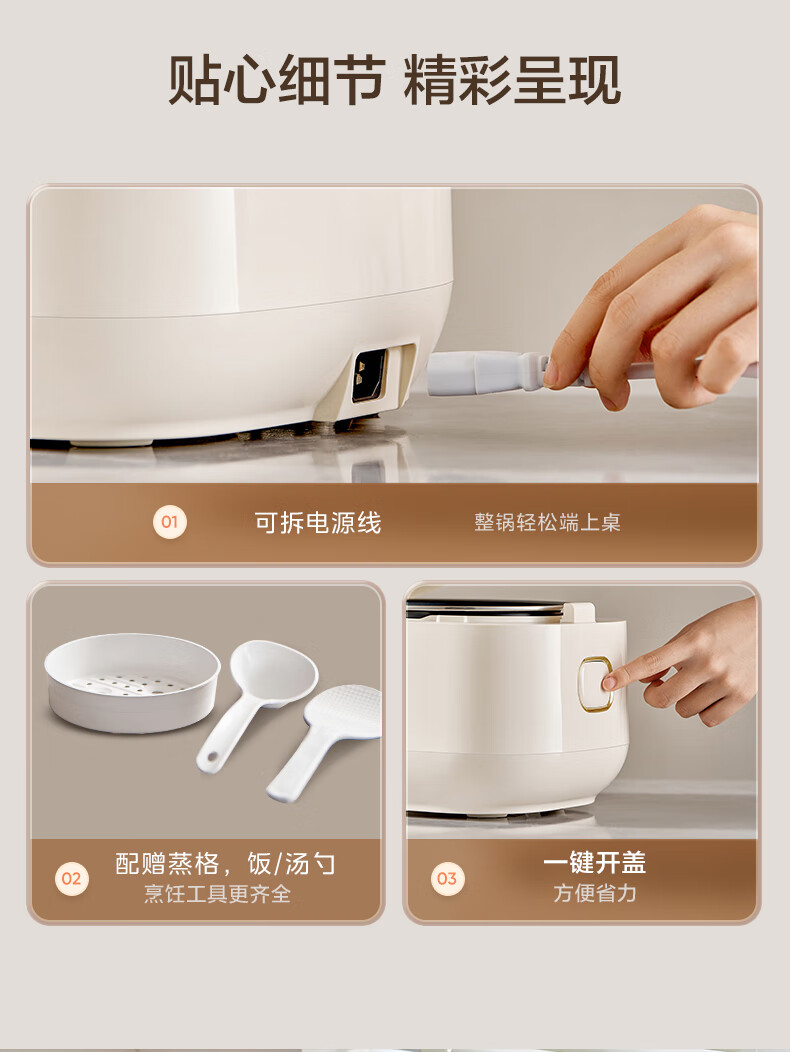 贴心细节 精彩呈现

01 可拆电源线 整锅轻松端上桌

02 配赠蒸格，饭/汤勺
烹饪工具更齐全

03 一键开盖
方便省力