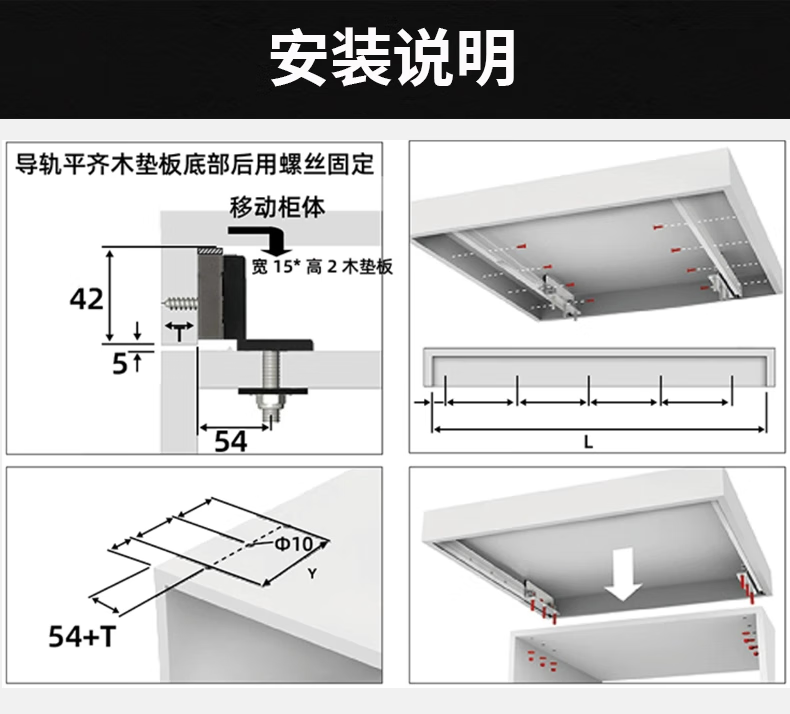 安装说明

导轨平齐木垫板底部后用螺丝固定

移动柜体

宽 15* 高 2 木垫板

42

T

5

54

L

Φ10

Y

54+T