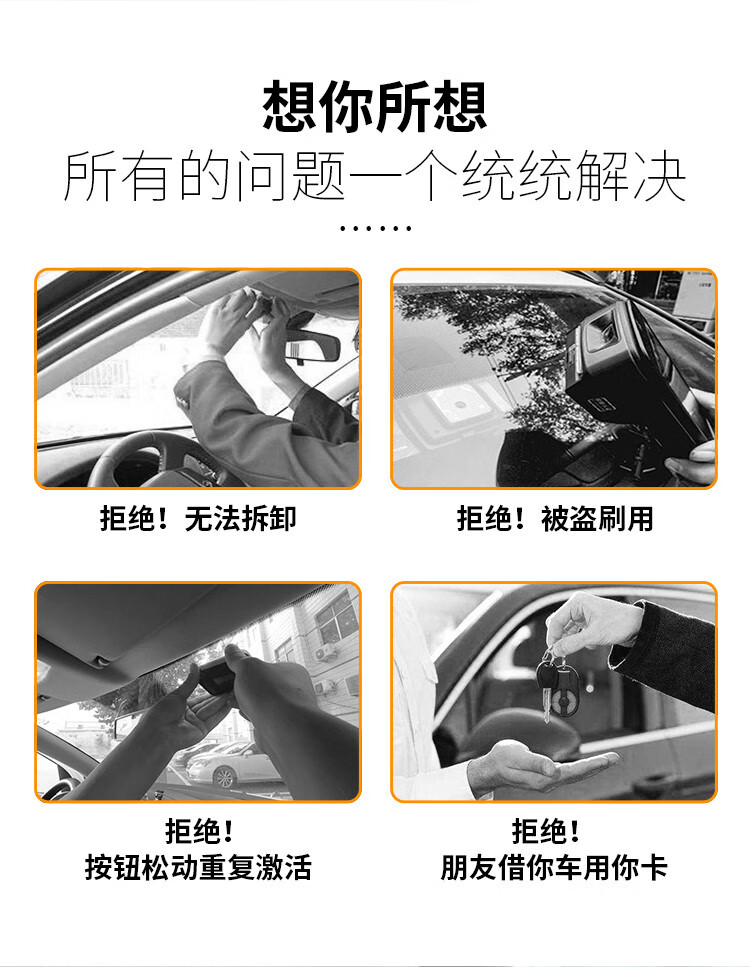 想你所想

所有的问题一个统统解决

……

拒绝！无法拆卸

拒绝！被盗刷用

拒绝！
按钮松动重复激活

拒绝！
朋友借你车用你卡