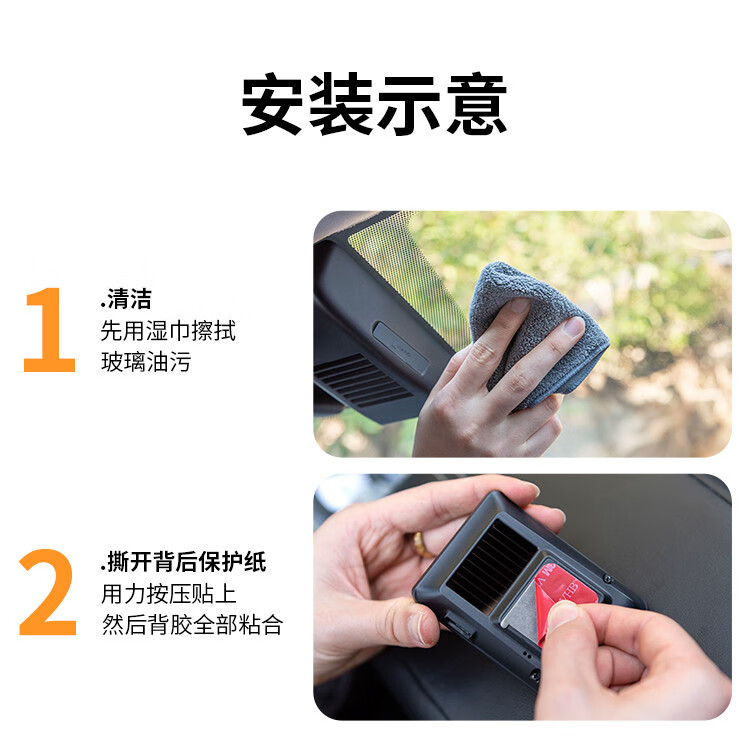 安装示意

1

.清洁
先用湿巾擦拭
玻璃油污

2

.撕开背后保护纸
用力按压贴上
然后背胶全部粘合