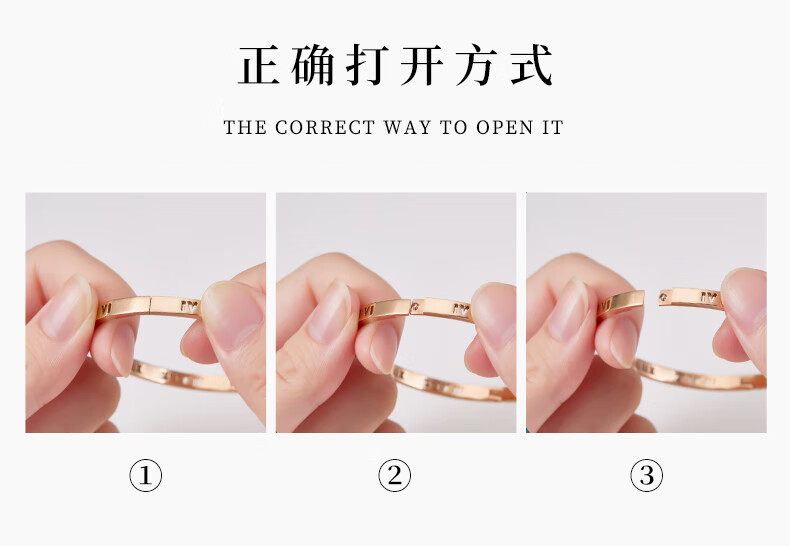 正确打开方式

THE CORRECT WAY TO OPEN IT

VI IV

VI IV

VI IV

①

②

③