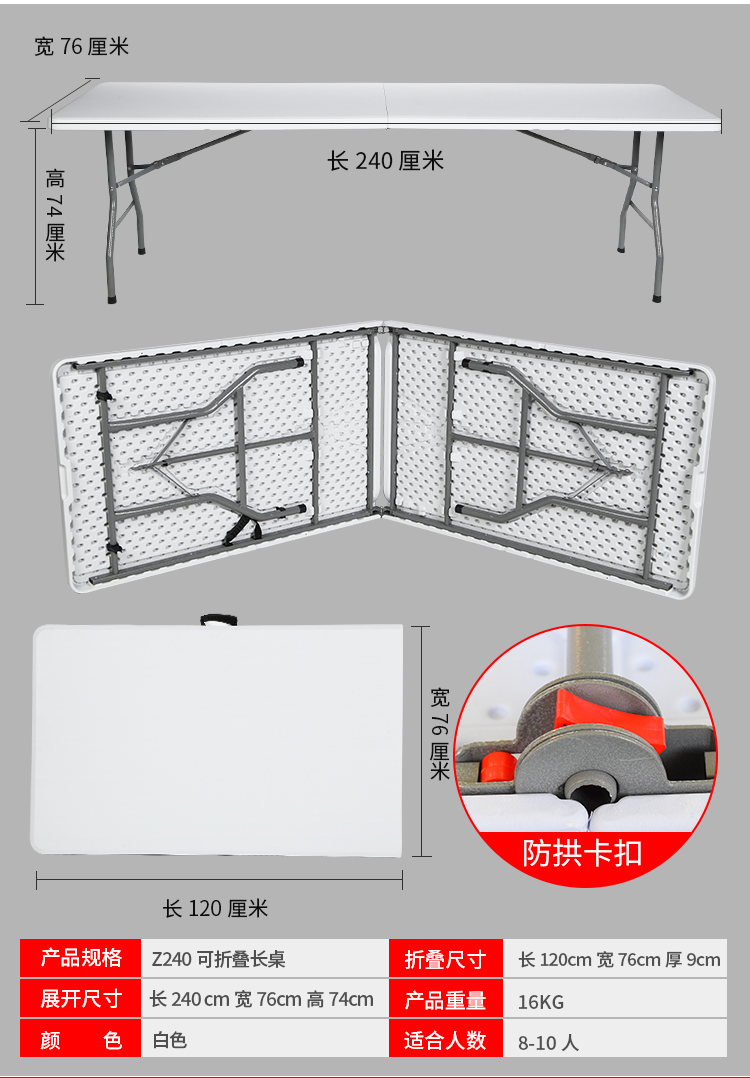 宽 76 厘米

长 240 厘米

高 74 厘米

宽 76 厘米

防拱卡扣

长 120 厘米

| 产品规格 | Z240 可折叠长桌 | 折叠尺寸 | 长 120cm 宽 76cm 厚 9cm |
|---|---|---|---|
| 展开尺寸 | 长 240 cm 宽 76cm 高 74cm | 产品重量 | 16KG |
| 颜　　色 | 白色 | 适合人数 | 8-10 人 |