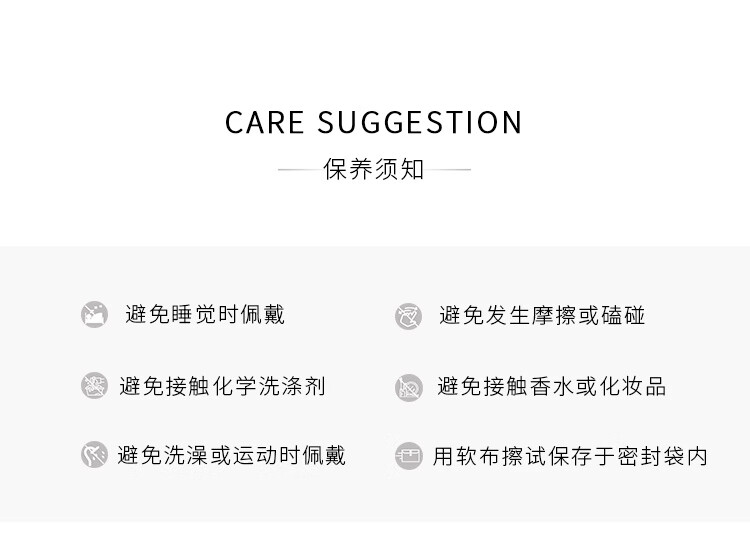 CARE SUGGESTION

保养须知

避免睡觉时佩戴

避免接触化学洗涤剂

避免洗澡或运动时佩戴

避免发生摩擦或磕碰

避免接触香水或化妆品

用软布擦试保存于密封袋内