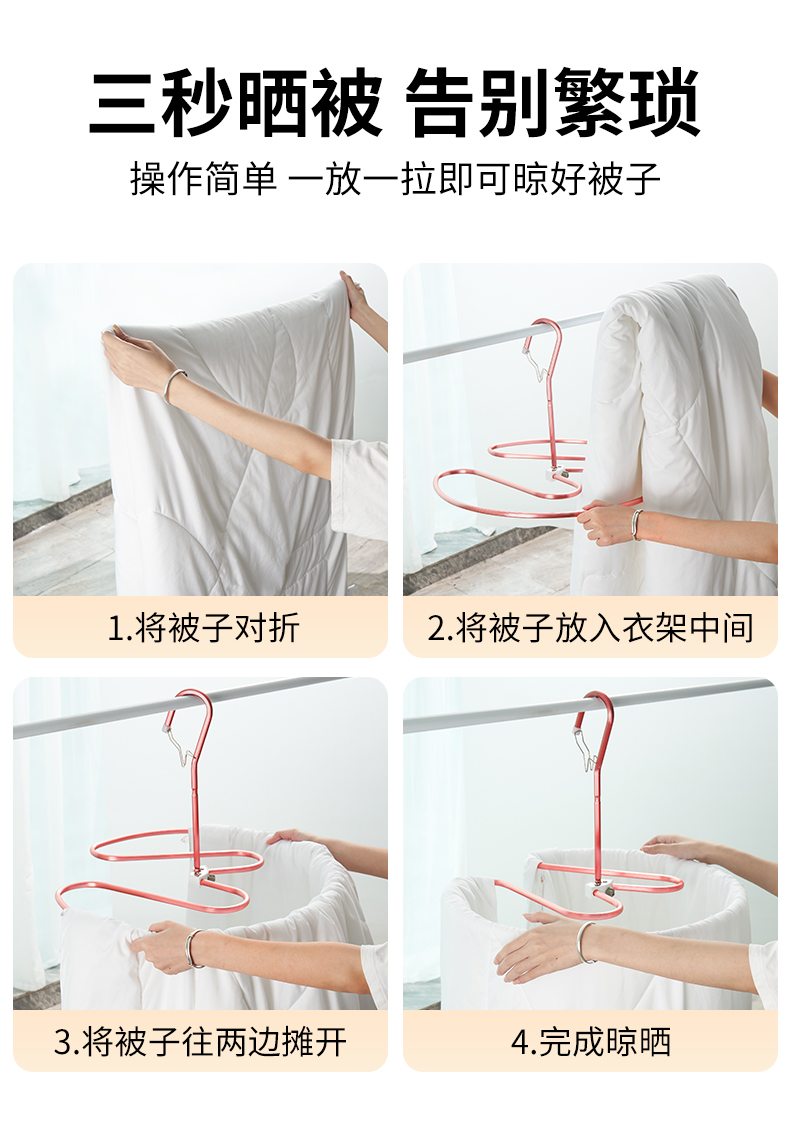 三秒晒被 告别繁琐

操作简单 一放一拉即可晾好被子

1.将被子对折

2.将被子放入衣架中间

3.将被子往两边摊开

4.完成晾晒