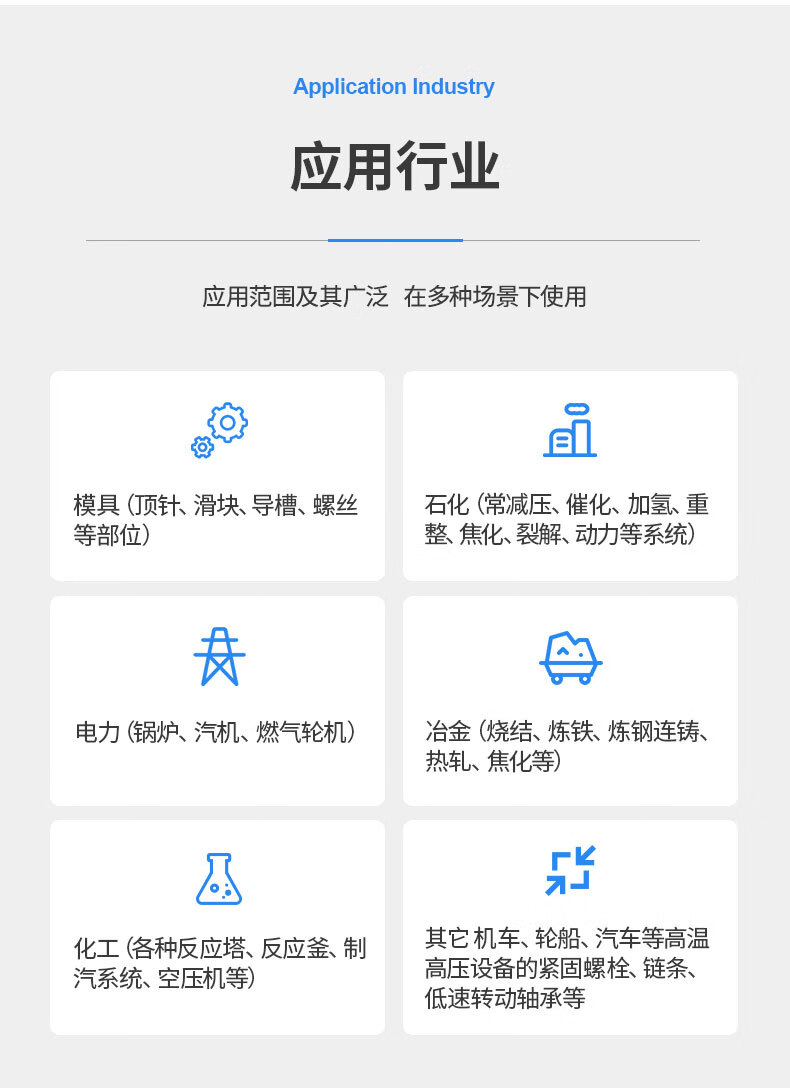 Application Industry

应用行业

应用范围及其广泛 在多种场景下使用

模具（顶针、滑块、导槽、螺丝等部位）

石化（常减压、催化、加氢、重整、焦化、裂解、动力等系统）

电力（锅炉、汽机、燃气轮机）

冶金（烧结、炼铁、炼钢连铸、热轧、焦化等）

化工（各种反应塔、反应釜、制汽系统、空压机等）

其它 机车、轮船、汽车等高温高压设备的紧固螺栓、链条、低速转动轴承等