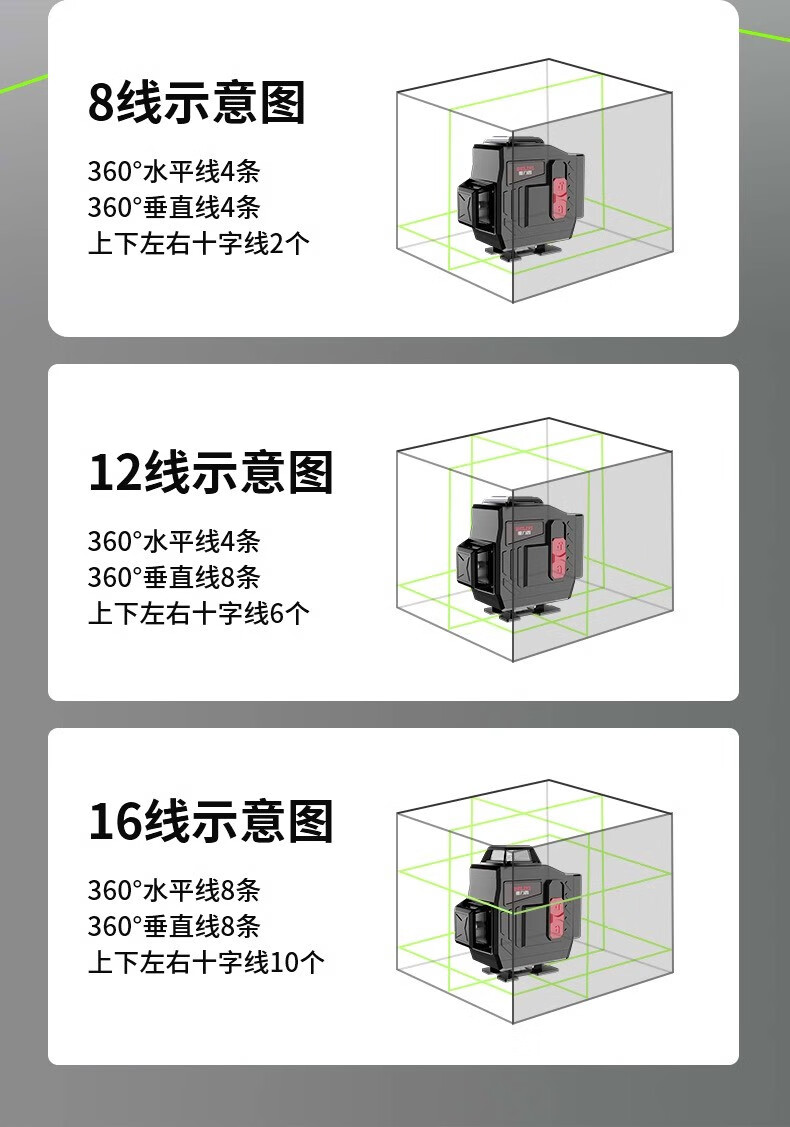 8线示意图

360°水平线4条
360°垂直线4条
上下左右十字线2个

12线示意图

360°水平线4条
360°垂直线8条
上下左右十字线6个

16线示意图

360°水平线8条
360°垂直线8条
上下左右十字线10个