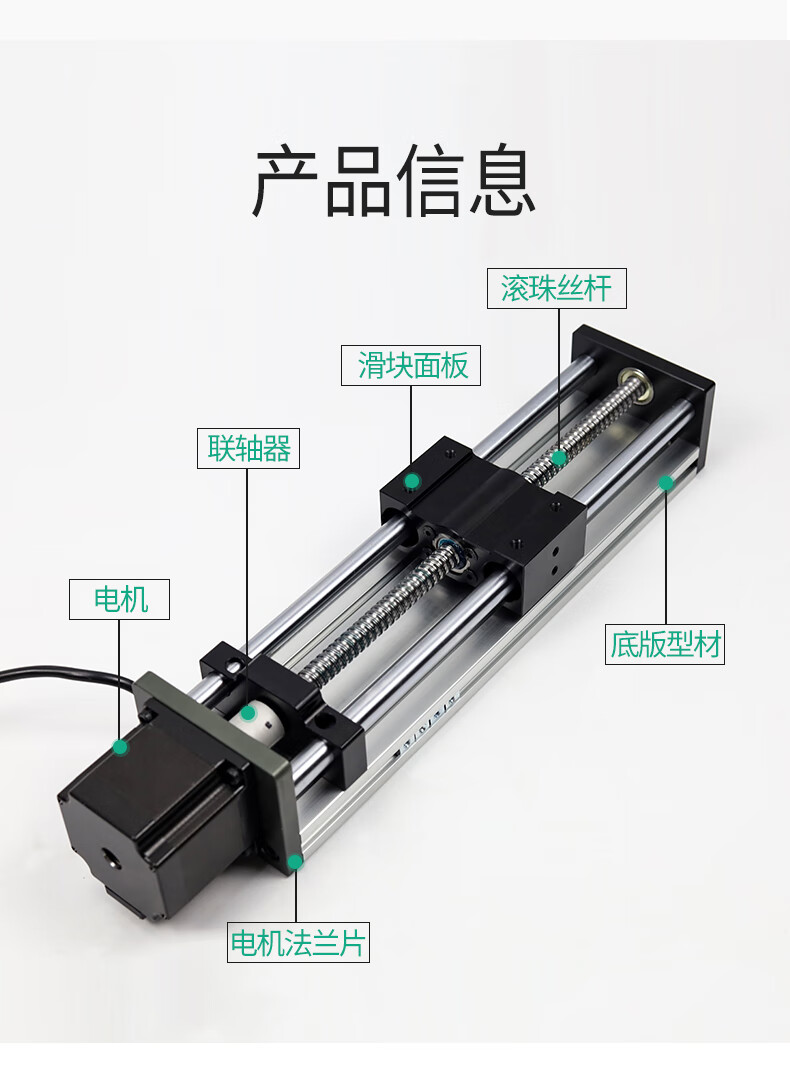 产品信息

滚珠丝杆

滑块面板

联轴器

电机

底版型材

电机法兰片