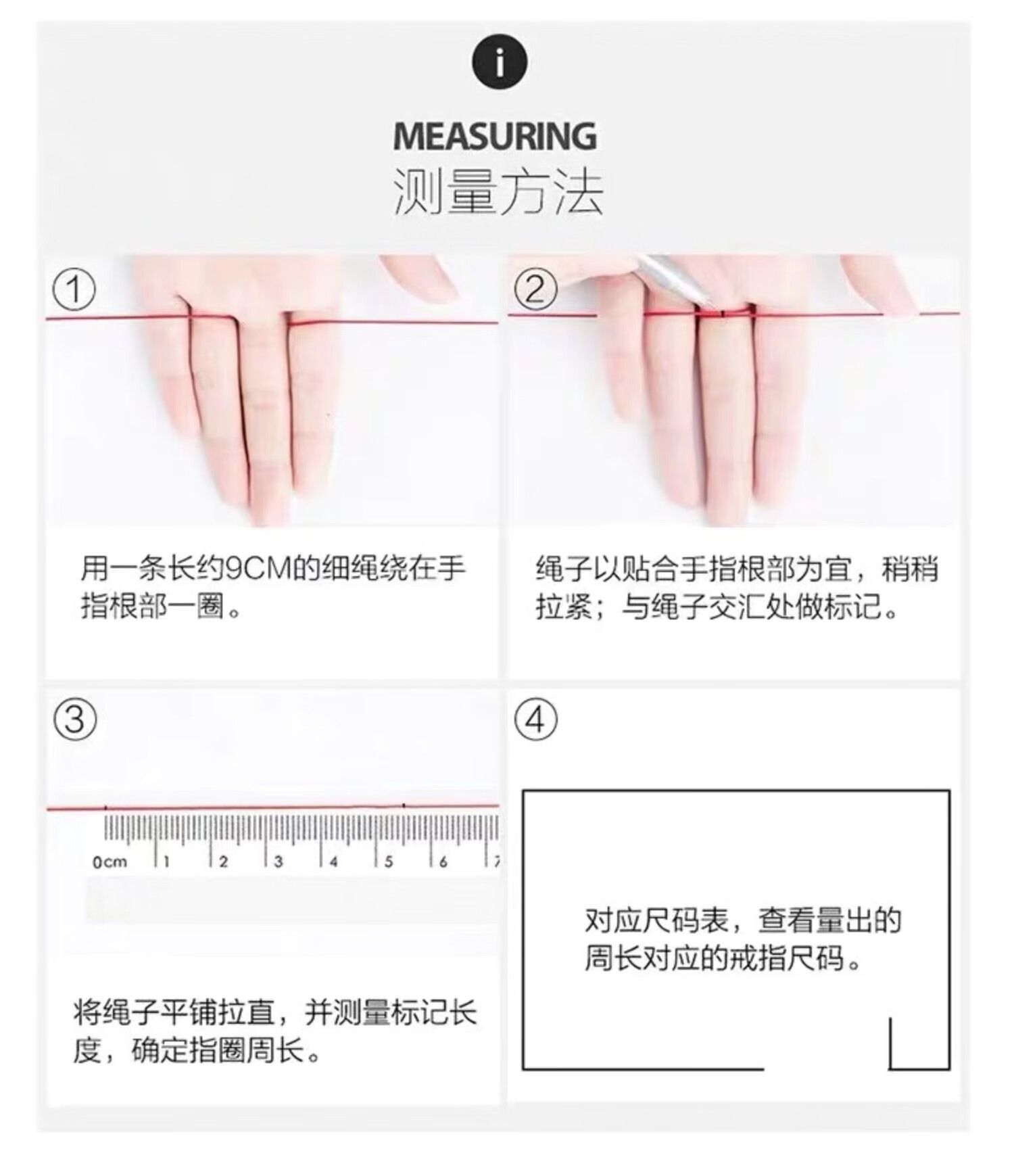 i

MEASURING
测量方法

①

用一条长约9CM的细绳绕在手指根部一圈。

②

绳子以贴合手指根部为宜，稍稍拉紧；与绳子交汇处做标记。

③

0cm 1 2 3 4 5 6 7

将绳子平铺拉直，并测量标记长度，确定指圈周长。

④

对应尺码表，查看量出的周长对应的戒指尺码。