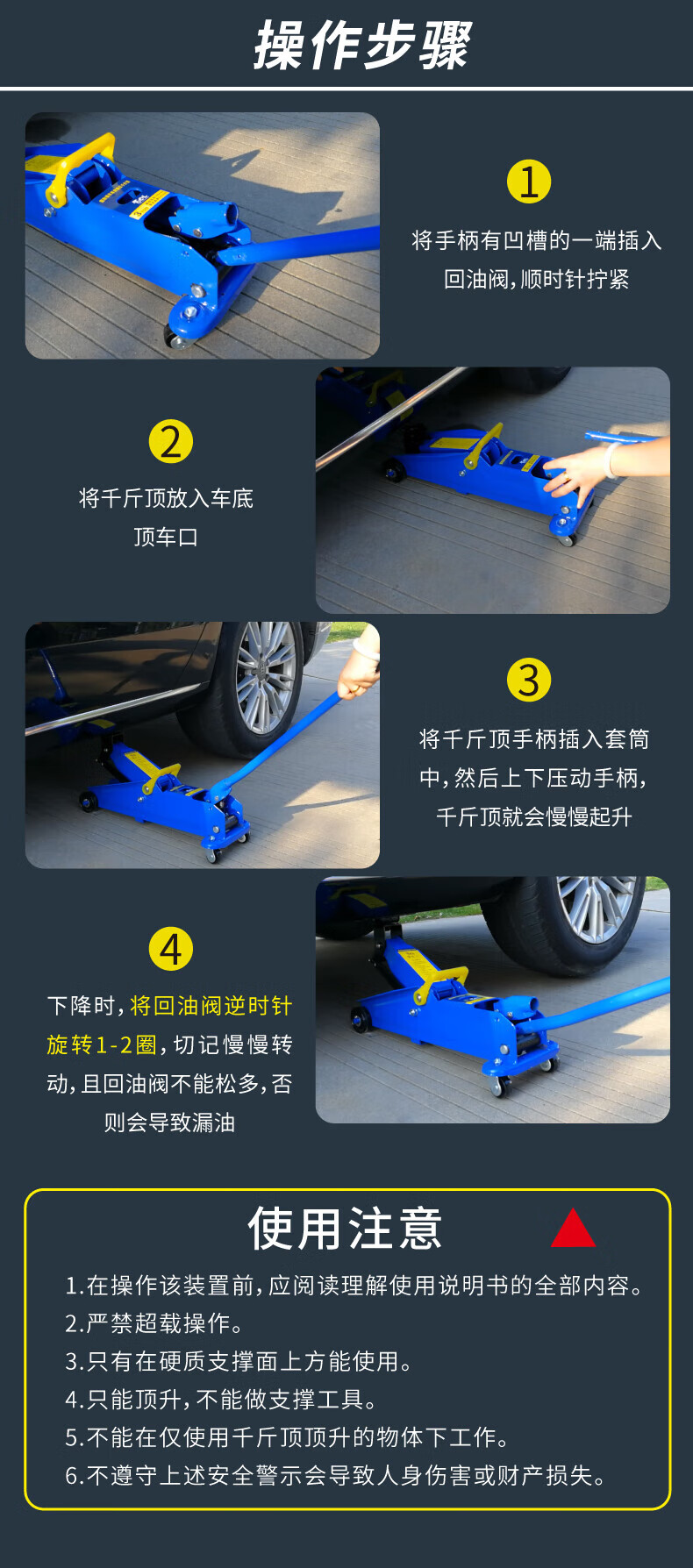 操作步骤

1

将手柄有凹槽的一端插入回油阀,顺时针拧紧

2

将千斤顶放入车底顶车口

3

将千斤顶手柄插入套筒中,然后上下压动手柄,千斤顶就会慢慢起升

4

下降时,将回油阀逆时针旋转1-2圈,切记慢慢转动,且回油阀不能松多,否则会导致漏油

使用注意

1.在操作该装置前,应阅读理解使用说明书的全部内容。
2.严禁超载操作。
3.只有在硬质支撑面上方能使用。
4.只能顶升,不能做支撑工具。
5.不能在仅使用千斤顶顶升的物体下工作。
6.不遵守上述安全警示会导致人身伤害或财产损失。