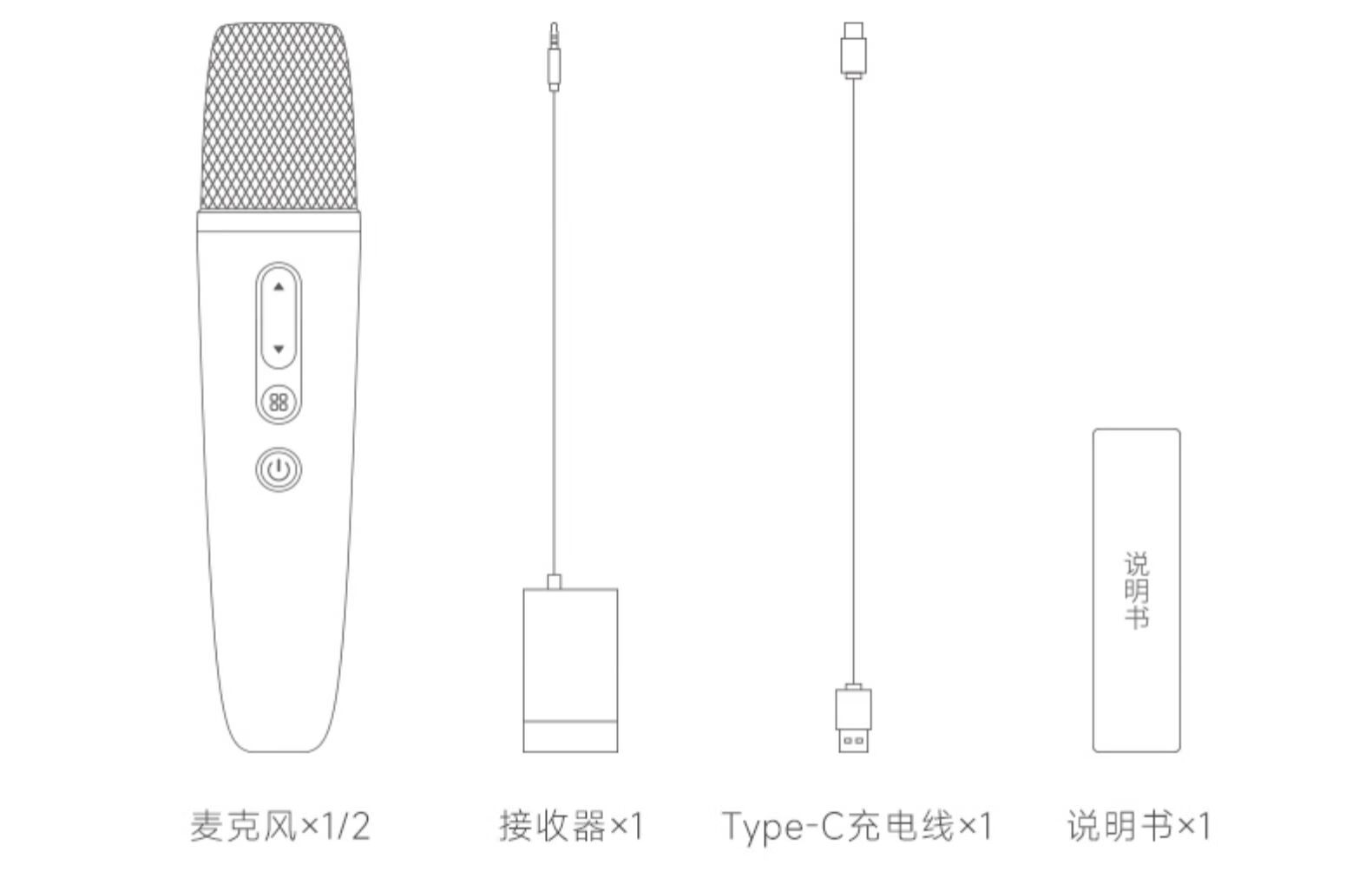 说明书

麦克风×1/2

接收器×1

Type-C充电线×1

说明书×1