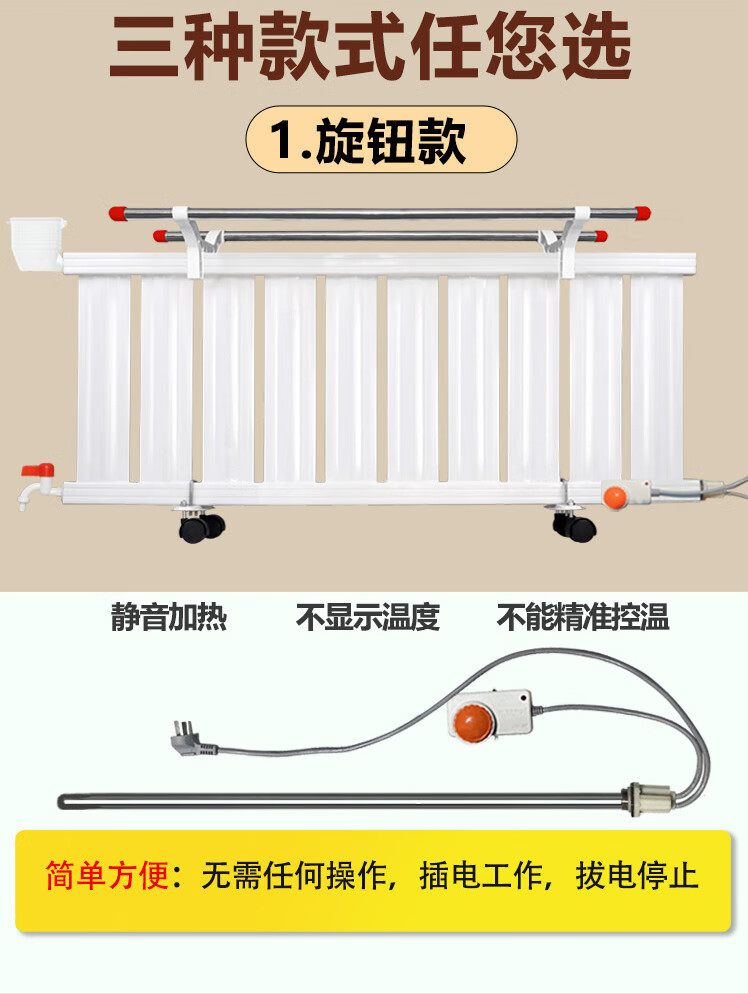 三种款式任您选

1.旋钮款

静音加热　不显示温度　不能精准控温

简单方便：无需任何操作，插电工作，拔电停止