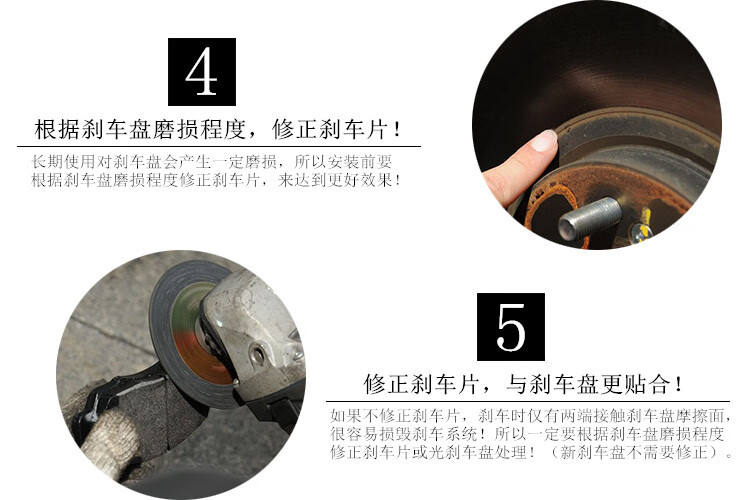 4

根据刹车盘磨损程度，修正刹车片！

长期使用对刹车盘会产生一定磨损，所以安装前要根据刹车盘磨损程度修正刹车片，来达到更好效果！

5

修正刹车片，与刹车盘更贴合！

如果不修正刹车片，刹车时仅有两端接触刹车盘摩擦面，很容易损毁刹车系统！所以一定要根据刹车盘磨损程度修正刹车片或光刹车盘处理！（新刹车盘不需要修正）。