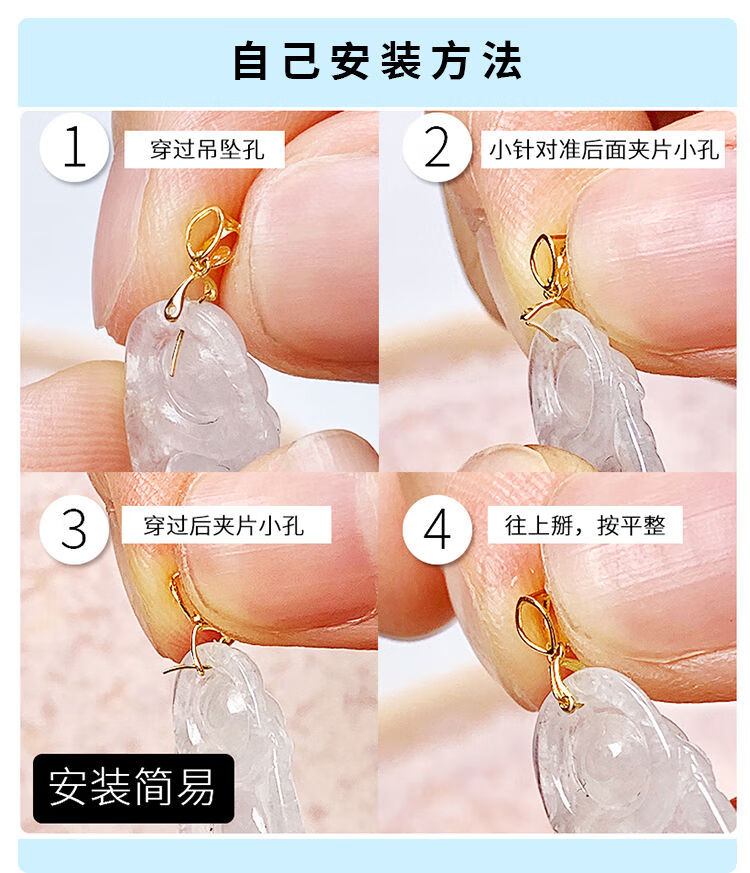 自己安装方法

1 穿过吊坠孔

2 小针对准后面夹片小孔

3 穿过后夹片小孔

4 往上掰，按平整

安装简易