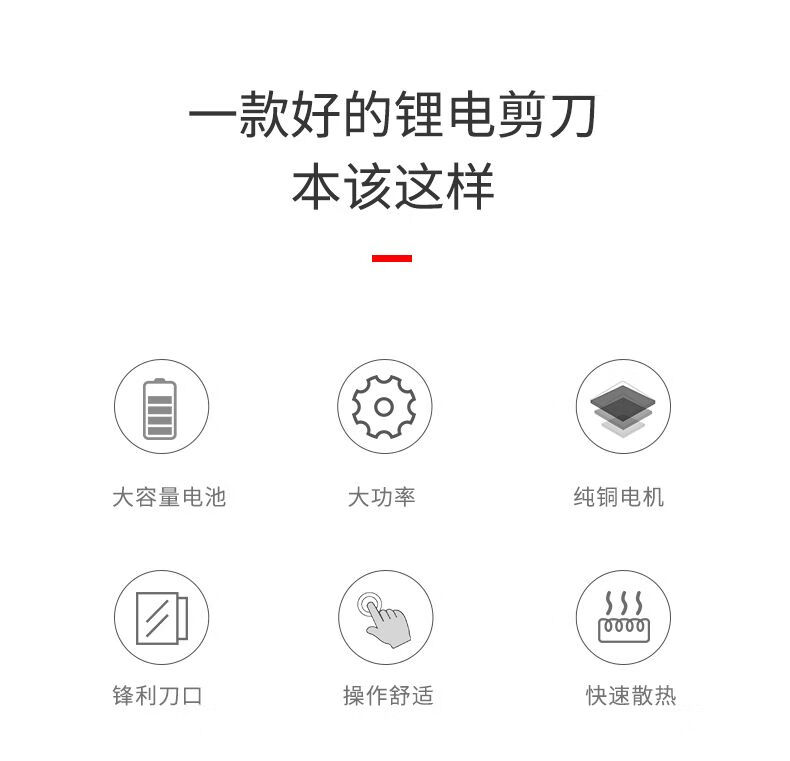 一款好的锂电剪刀
本该这样

大容量电池

大功率

纯铜电机

锋利刀口

操作舒适

快速散热