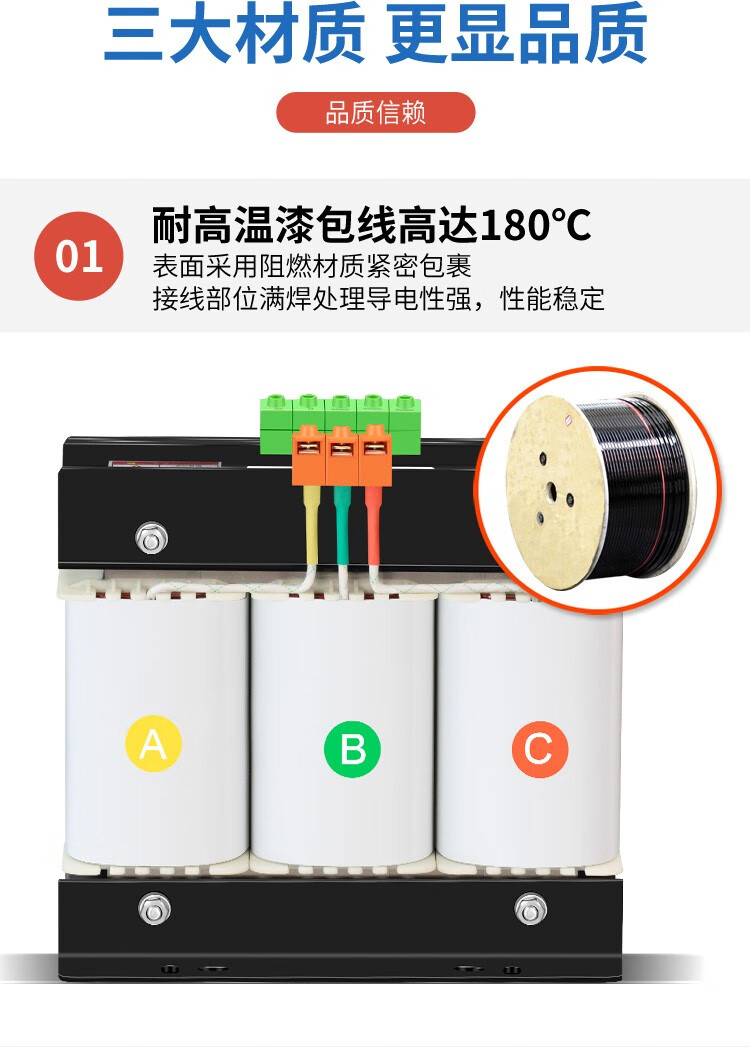 三大材质 更显品质

品质信赖

01

耐高温漆包线高达180℃

表面采用阻燃材质紧密包裹
接线部位满焊处理导电性强，性能稳定

A

B

C