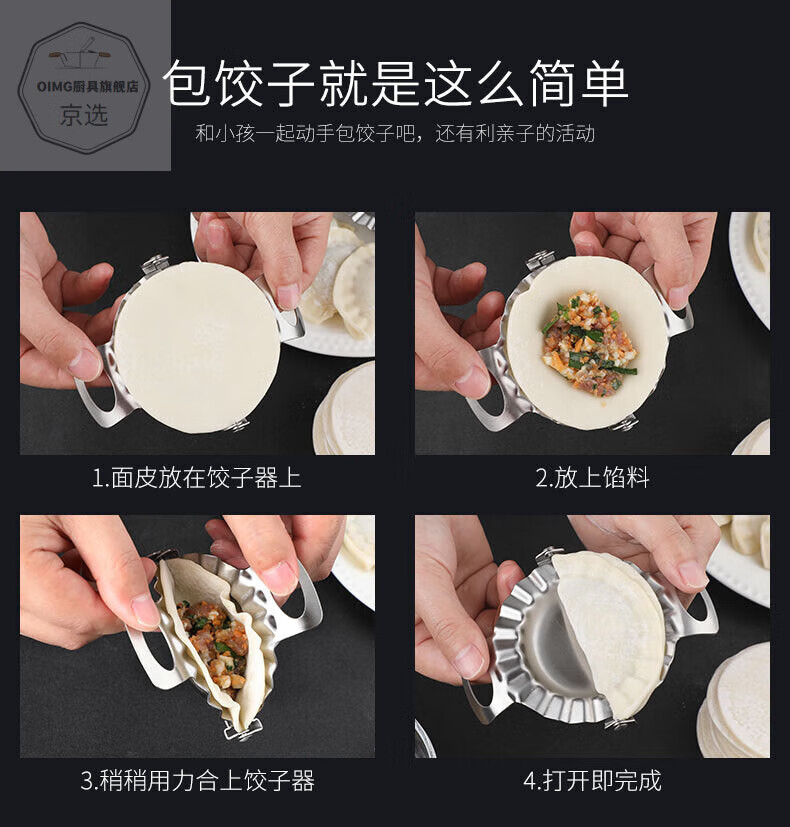 OIMG厨具旗舰店
京选

包饺子就是这么简单
和小孩一起动手包饺子吧，还有利亲子的活动

1.面皮放在饺子器上

2.放上馅料

3.稍稍用力合上饺子器

4.打开即完成