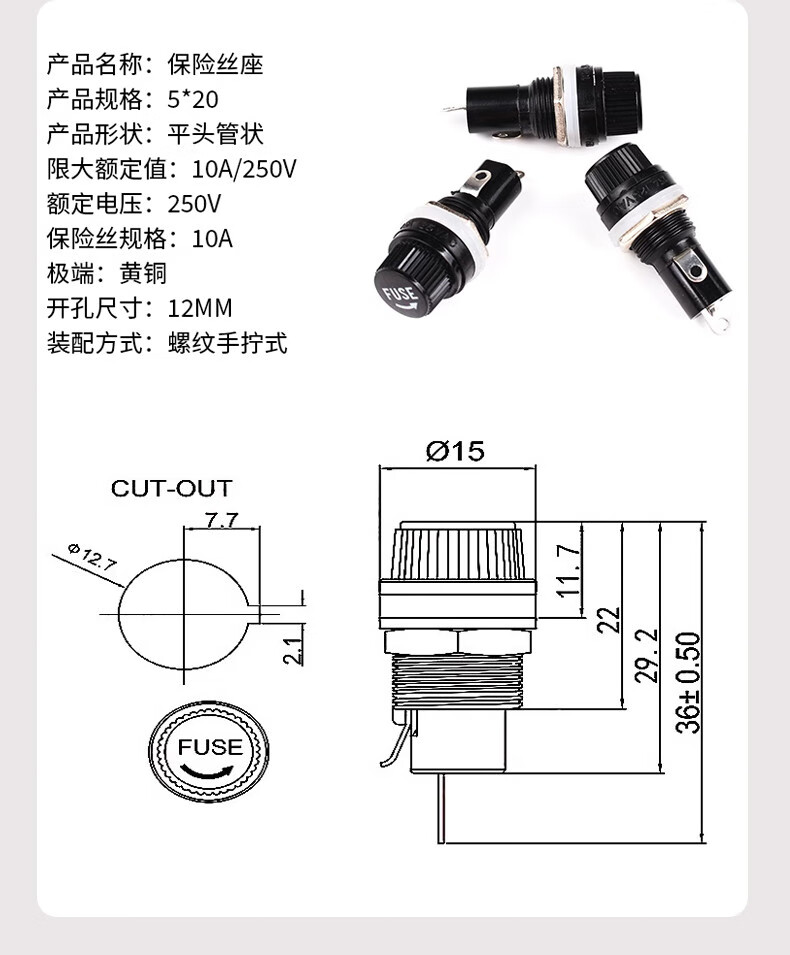 产品名称：保险丝座
产品规格：5*20
产品形状：平头管状
限大额定值：10A/250V
额定电压：250V
保险丝规格：10A
极端：黄铜
开孔尺寸：12MM
装配方式：螺纹手拧式

FUSE

CUT-OUT
7.7
Φ12.7
2.1
FUSE

Ø15
11.7
22
29.2
36±0.50