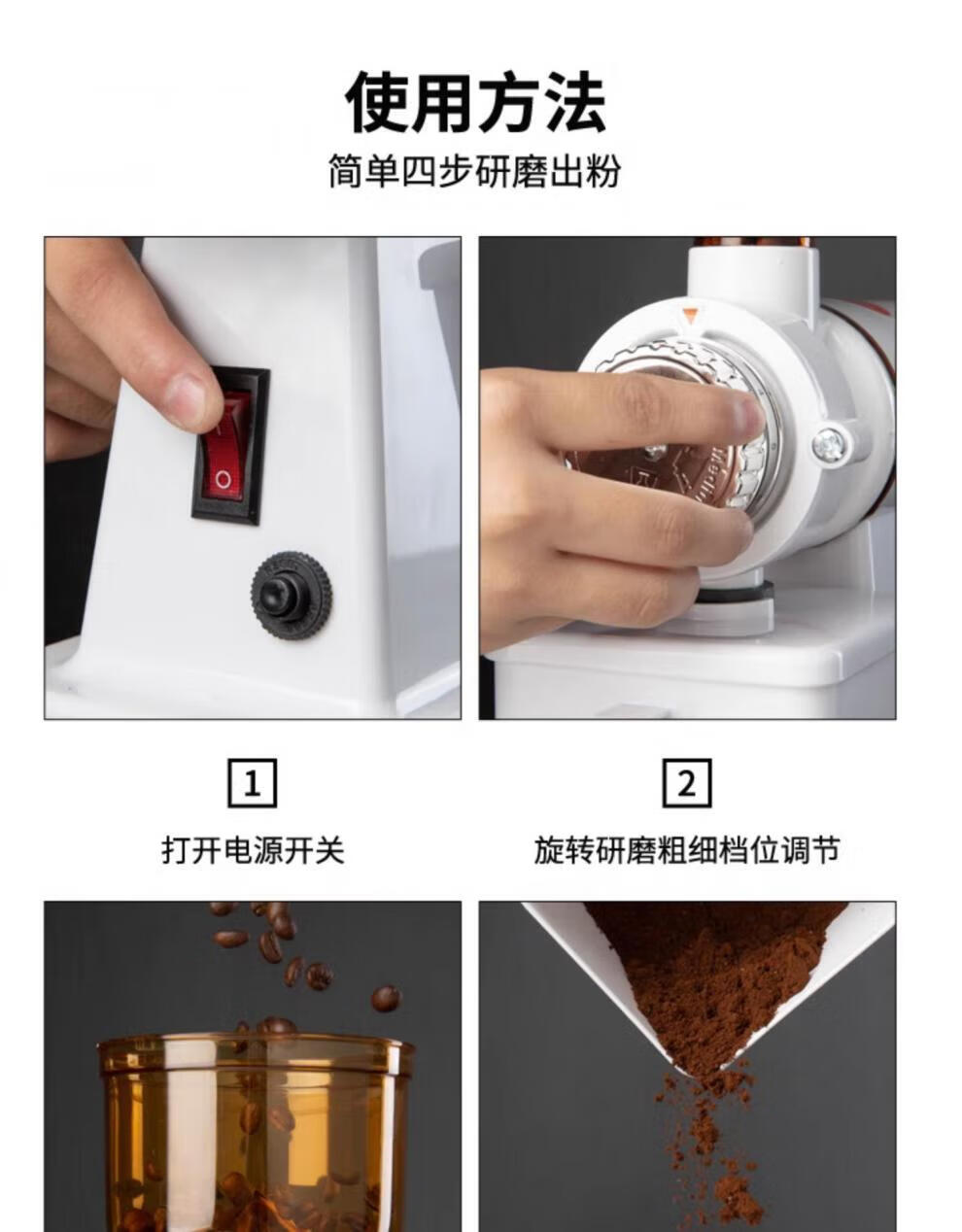 使用方法

简单四步研磨出粉

1

打开电源开关

2

旋转研磨粗细档位调节