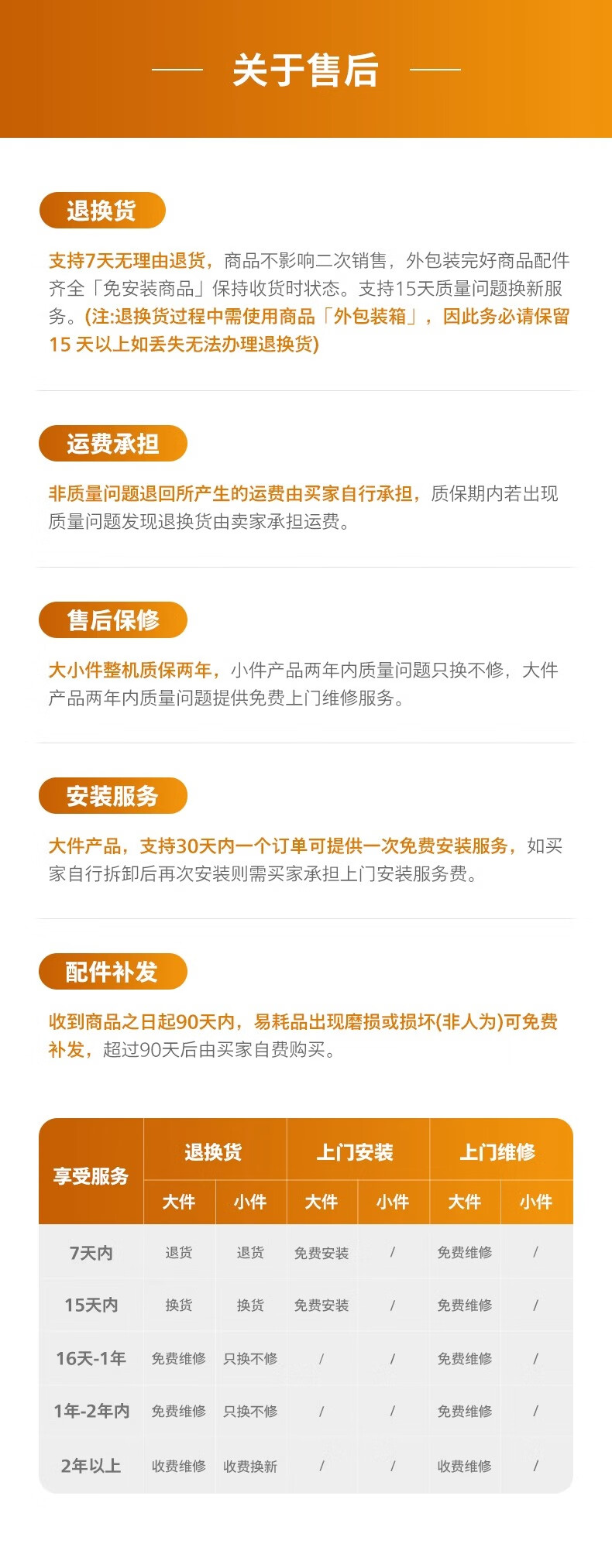 关于售后

退换货

支持7天无理由退货，商品不影响二次销售，外包装完好商品配件齐全「免安装商品」保持收货时状态。支持15天质量问题换新服务。(注:退换货过程中需使用商品「外包装箱」，因此务必请保留15天以上如丢失无法办理退换货)

运费承担

非质量问题退回所产生的运费由买家自行承担，质保期内若出现质量问题发现退换货由卖家承担运费。

售后保修

大小件整机质保两年，小件产品两年内质量问题只换不修，大件产品两年内质量问题提供免费上门维修服务。

安装服务

大件产品，支持30天内一个订单可提供一次免费安装服务，如买家自行拆卸后再次安装则需买家承担上门安装服务费。

配件补发

收到商品之日起90天内，易耗品出现磨损或损坏(非人为)可免费补发，超过90天后由买家自费购买。

| 享受服务 | 退换货 | | 上门安装 | | 上门维修 | |
|---|---|---|---|---|---|---|
| | 大件 | 小件 | 大件 | 小件 | 大件 | 小件 |
| 7天内 | 退货 | 退货 | 免费安装 | / | 免费维修 | / |
| 15天内 | 换货 | 换货 | 免费安装 | / | 免费维修 | / |
| 16天-1年 | 免费维修 | 只换不修 | / | / | 免费维修 | / |
| 1年-2年内 | 免费维修 | 只换不修 | / | / | 免费维修 | / |
| 2年以上 | 收费维修 | 收费换新 | / | / | 收费维修 | / |