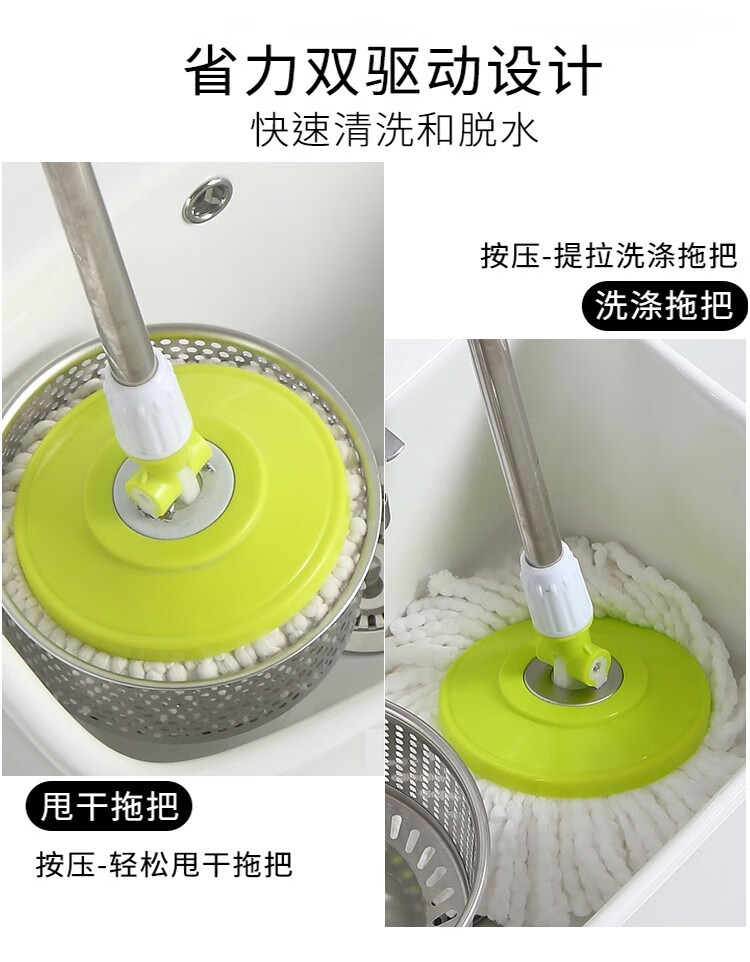 省力双驱动设计

快速清洗和脱水

按压-提拉洗涤拖把

洗涤拖把

甩干拖把

按压-轻松甩干拖把