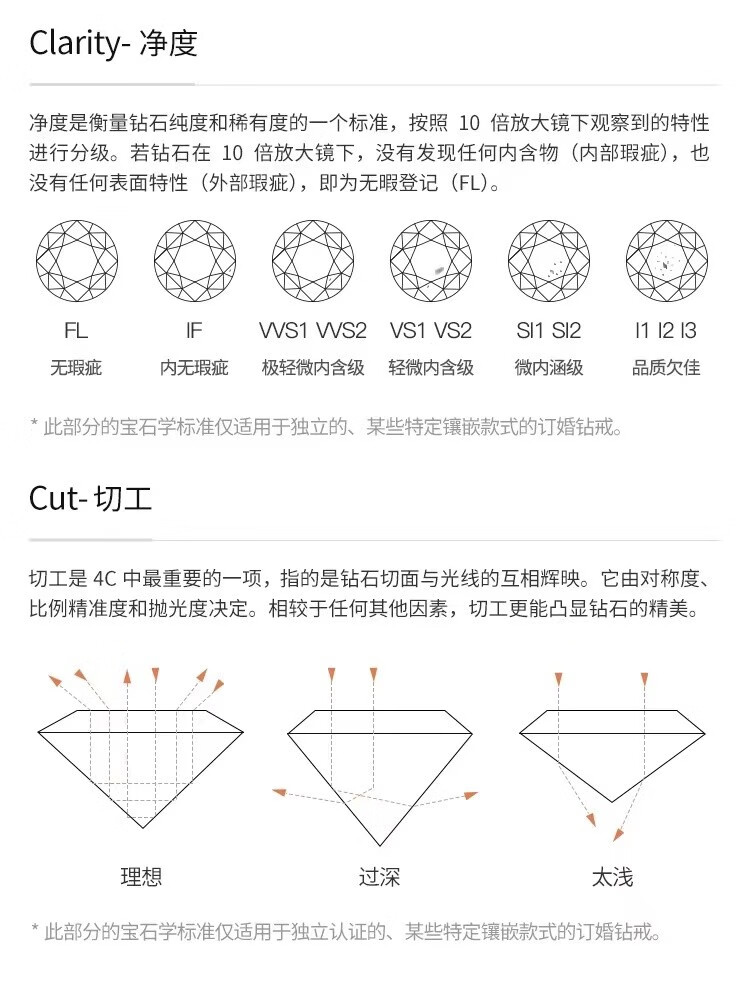 Clarity- 净度

净度是衡量钻石纯度和稀有度的一个标准，按照 10 倍放大镜下观察到的特性进行分级。若钻石在 10 倍放大镜下，没有发现任何内含物（内部瑕疵），也没有任何表面特性（外部瑕疵），即为无暇登记（FL）。

FL
无瑕疵

IF
内无瑕疵

VVS1 VVS2
极轻微内含级

VS1 VS2
轻微内含级

SI1 SI2
微内涵级

I1 I2 I3
品质欠佳

* 此部分的宝石学标准仅适用于独立的、某些特定镶嵌款式的订婚钻戒。

Cut- 切工

切工是 4C 中最重要的一项，指的是钻石切面与光线的互相辉映。它由对称度、比例精准度和抛光度决定。相较于任何其他因素，切工更能凸显钻石的精美。

理想

过深

太浅

* 此部分的宝石学标准仅适用于独立认证的、某些特定镶嵌款式的订婚钻戒。