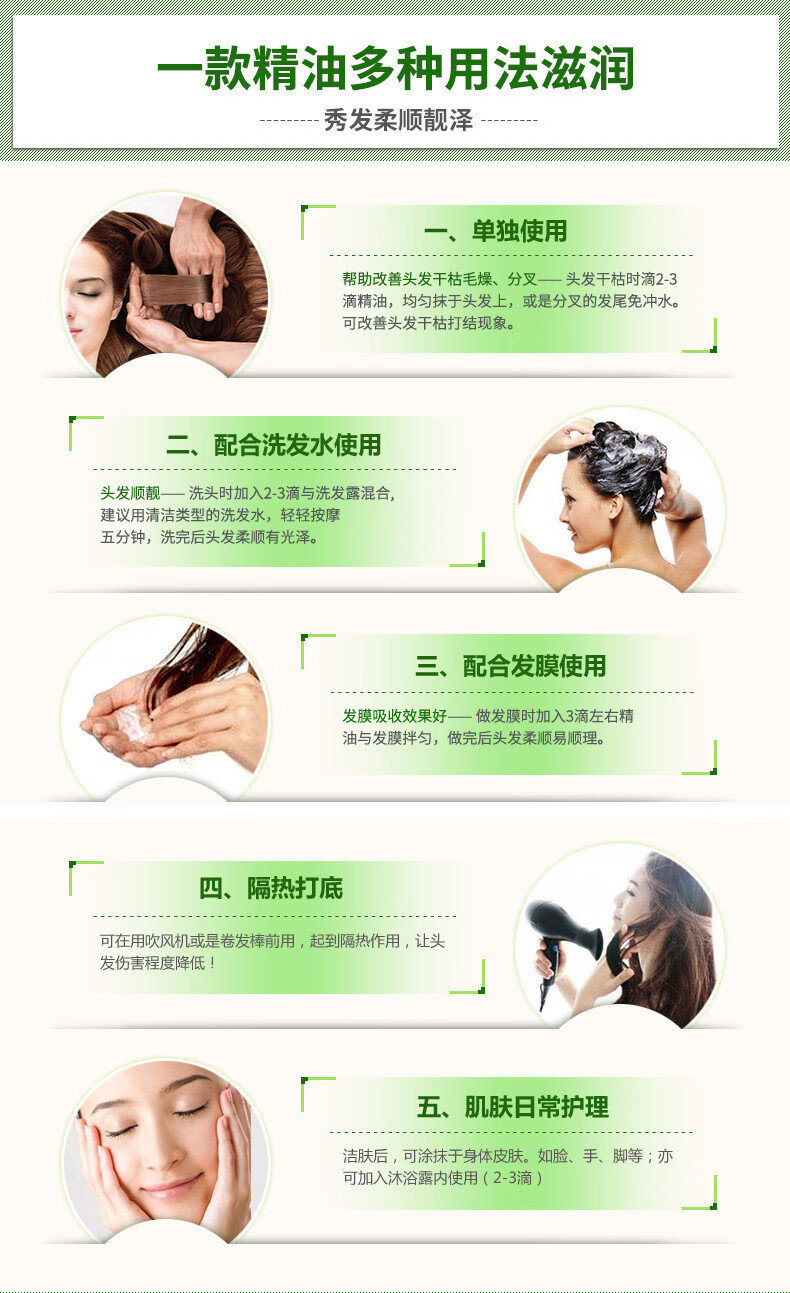 一款精油多种用法滋润

秀发柔顺靓泽

一、单独使用

帮助改善头发干枯毛燥、分叉—— 头发干枯时滴2-3滴精油，均匀抹于头发上，或是分叉的发尾免冲水。可改善头发干枯打结现象。

二、配合洗发水使用

头发顺靓—— 洗头时加入2-3滴与洗发露混合，建议用清洁类型的洗发水，轻轻按摩五分钟，洗完后头发柔顺有光泽。

三、配合发膜使用

发膜吸收效果好—— 做发膜时加入3滴左右精油与发膜拌匀，做完后头发柔顺易顺理。

四、隔热打底

可在用吹风机或是卷发棒前用，起到隔热作用，让头发伤害程度降低！

五、肌肤日常护理

洁肤后，可涂抹于身体皮肤。如脸、手、脚等；亦可加入沐浴露内使用（2-3滴）