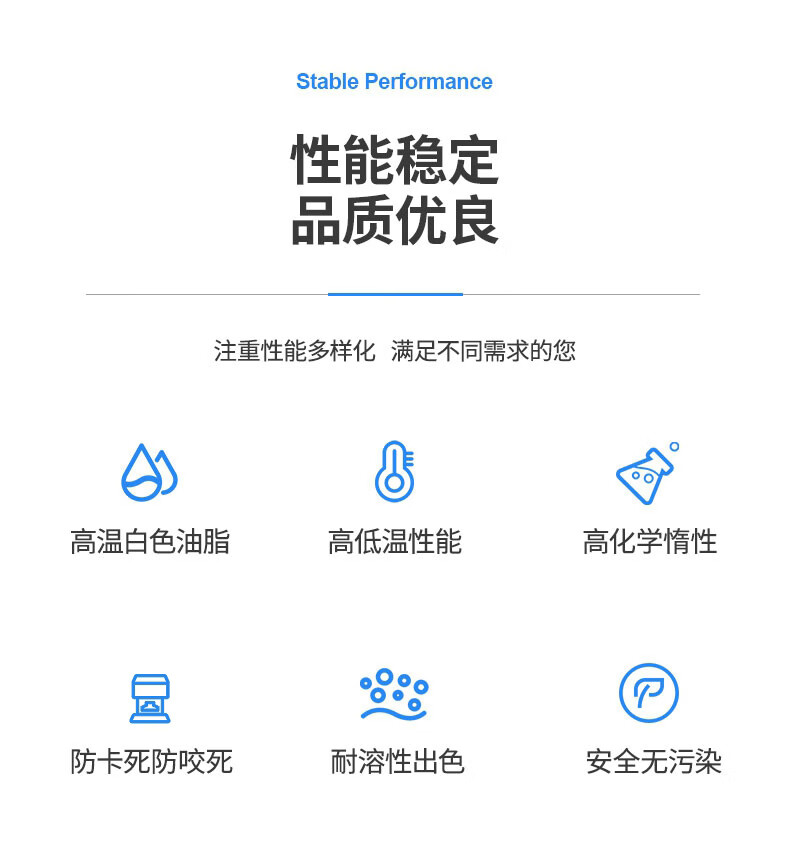 Stable Performance

性能稳定
品质优良

注重性能多样化 满足不同需求的您

高温白色油脂

高低温性能

高化学惰性

防卡死防咬死

耐溶性出色

安全无污染