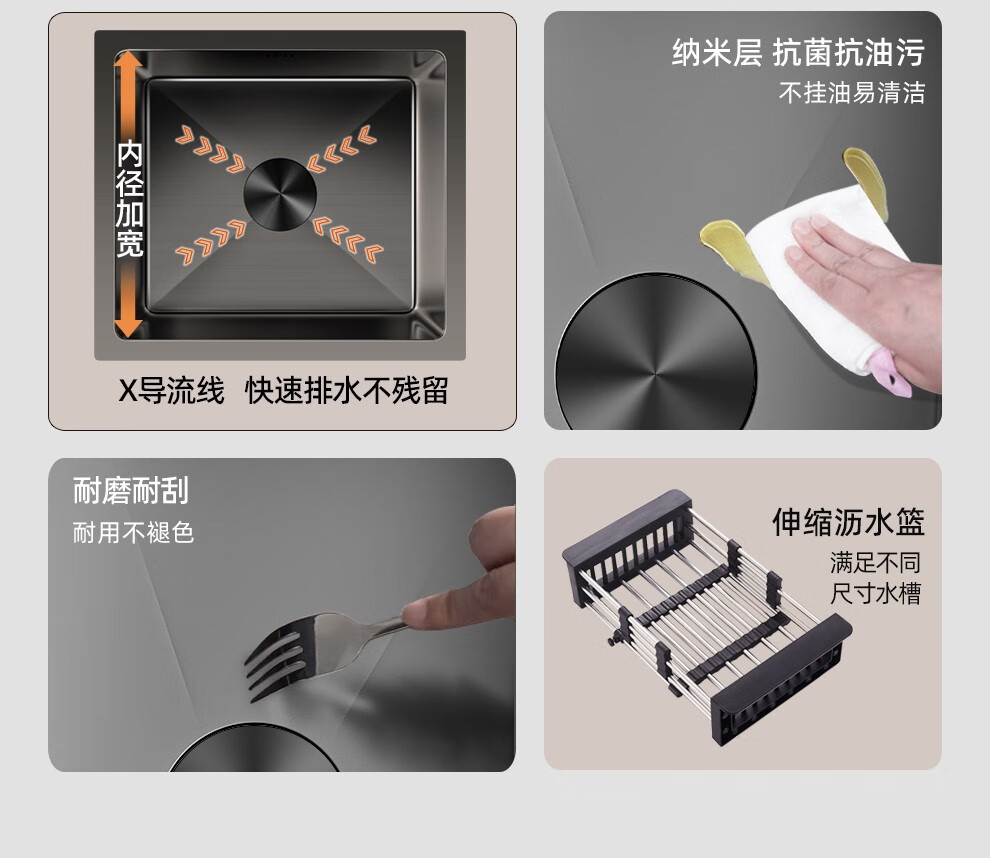 内径加宽

X导流线 快速排水不残留

纳米层 抗菌抗油污

不挂油易清洁

耐磨耐刮

耐用不褪色

伸缩沥水篮

满足不同尺寸水槽