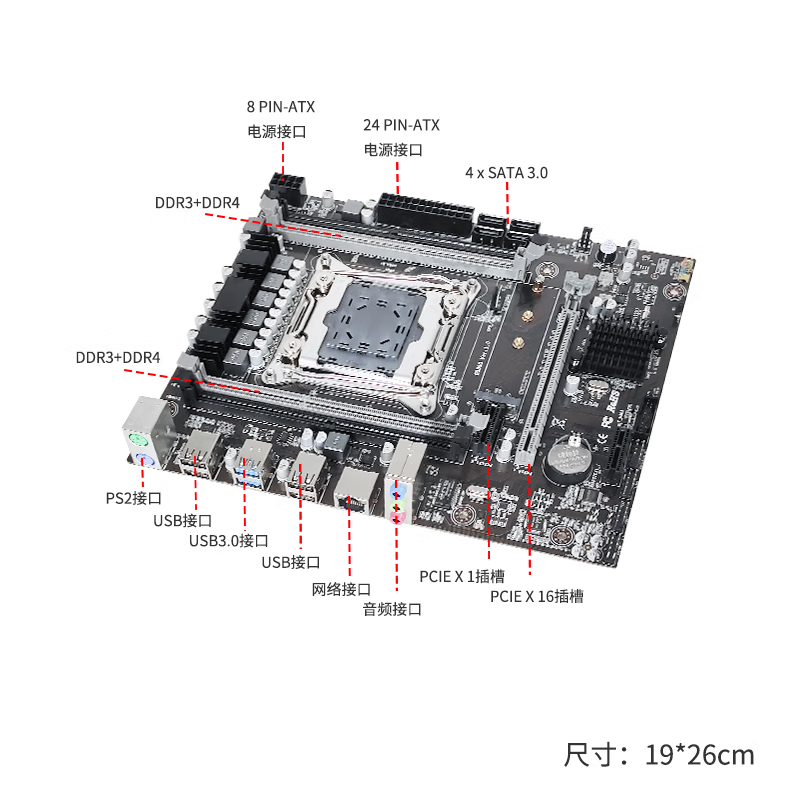 8 PIN-ATX
电源接口

24 PIN-ATX
电源接口

4 x SATA 3.0

DDR3+DDR4

DDR3+DDR4

PS2接口

USB接口

USB3.0接口

USB接口

网络接口

音频接口

PCIE X 1插槽

PCIE X 16插槽

尺寸：19*26cm