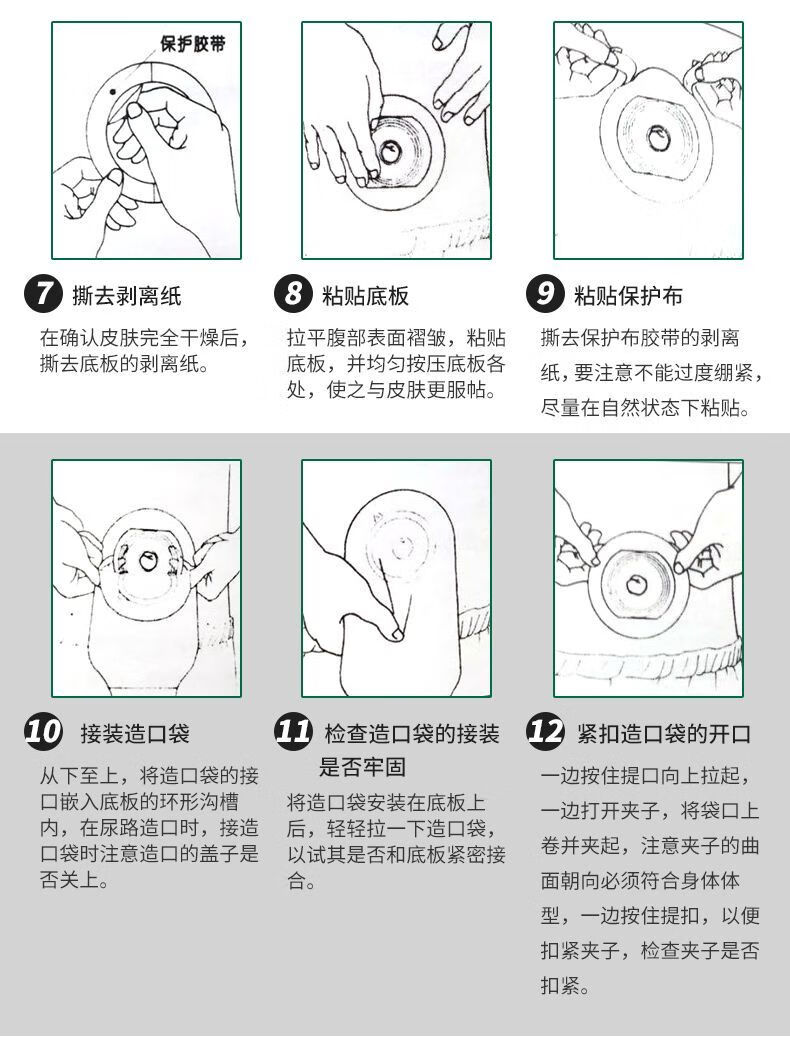 保护胶带

7 撕去剥离纸

在确认皮肤完全干燥后，撕去底板的剥离纸。

8 粘贴底板

拉平腹部表面褶皱，粘贴底板，并均匀按压底板各处，使之与皮肤更服帖。

9 粘贴保护布

撕去保护布胶带的剥离纸，要注意不能过度绷紧，尽量在自然状态下粘贴。

10 接装造口袋

从下至上，将造口袋的接口嵌入底板的环形沟槽内，在尿路造口时，接造口袋时注意造口的盖子是否关上。

11 检查造口袋的接装是否牢固

将造口袋安装在底板上后，轻轻拉一下造口袋，以试其是否和底板紧密接合。

12 紧扣造口袋的开口

一边按住提口向上拉起，一边打开夹子，将袋口上卷并夹起，注意夹子的曲面朝向必须符合身体体型，一边按住提扣，以便扣紧夹子，检查夹子是否扣紧。