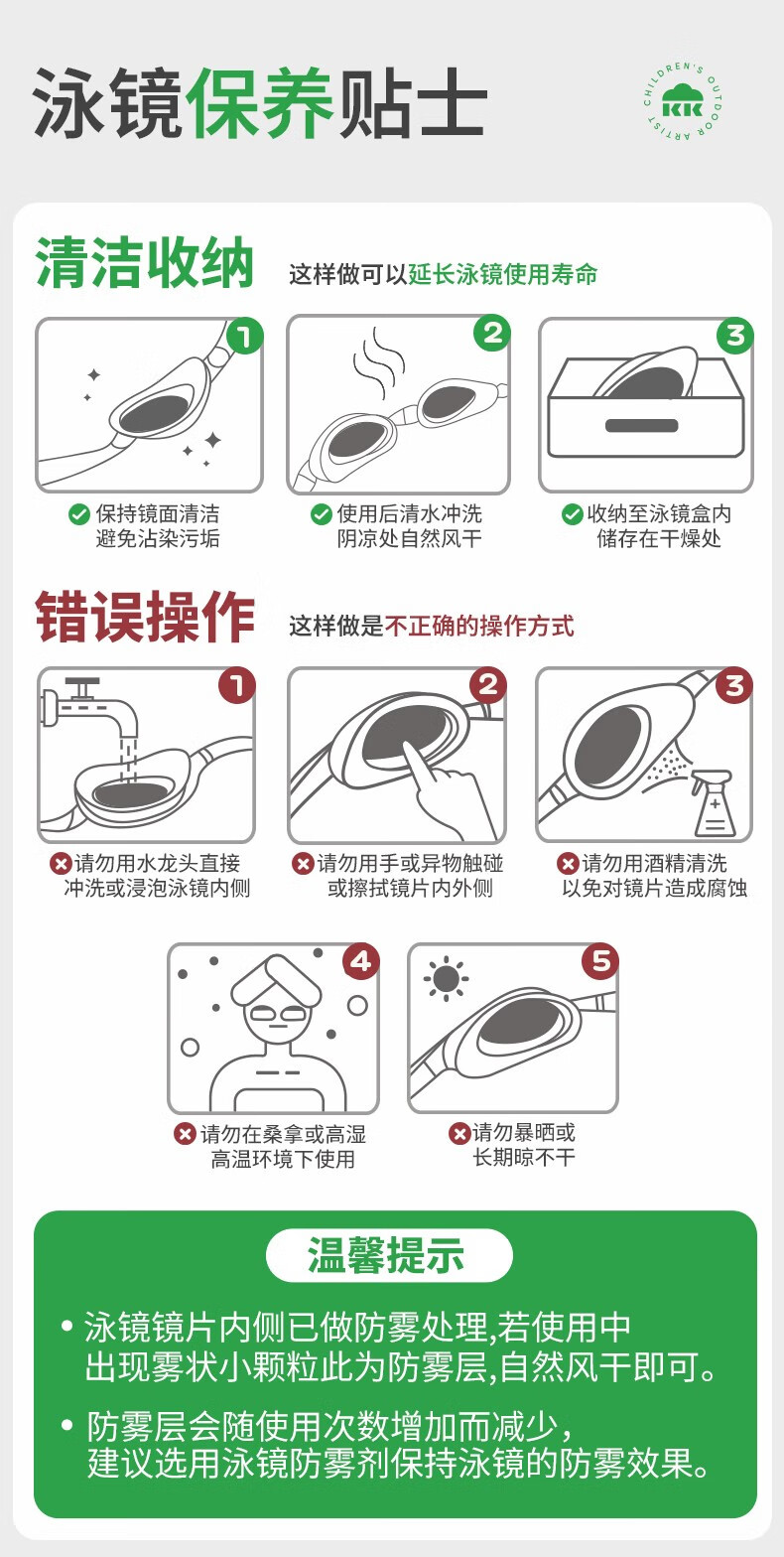 泳镜保养贴士

CHILDREN'S OUTDOOR ARTIST
KK

清洁收纳 这样做可以延长泳镜使用寿命

1
保持镜面清洁
避免沾染污垢

2
使用后清水冲洗
阴凉处自然风干

3
收纳至泳镜盒内
储存在干燥处

错误操作 这样做是不正确的操作方式

1
请勿用水龙头直接
冲洗或浸泡泳镜内侧

2
请勿用手或异物触碰
或擦拭镜片内外侧

3
请勿用酒精清洗
以免对镜片造成腐蚀

4
请勿在桑拿或高湿
高温环境下使用

5
请勿暴晒或
长期晾不干

温馨提示

• 泳镜镜片内侧已做防雾处理,若使用中出现雾状小颗粒此为防雾层,自然风干即可。

• 防雾层会随使用次数增加而减少,建议选用泳镜防雾剂保持泳镜的防雾效果。