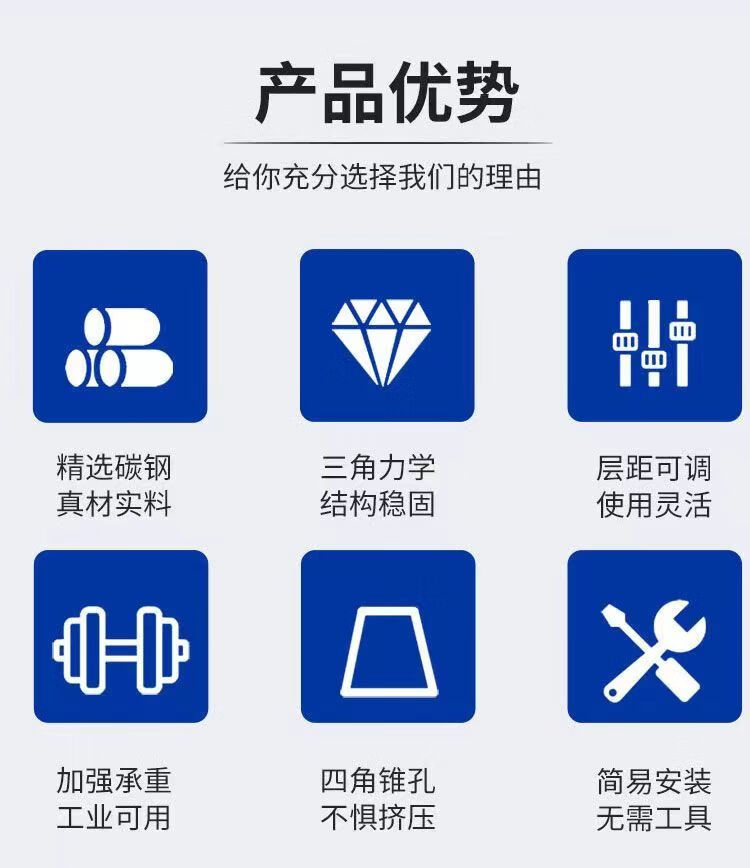 产品优势

给你充分选择我们的理由

精选碳钢
真材实料

三角力学
结构稳固

层距可调
使用灵活

加强承重
工业可用

四角锥孔
不惧挤压

简易安装
无需工具