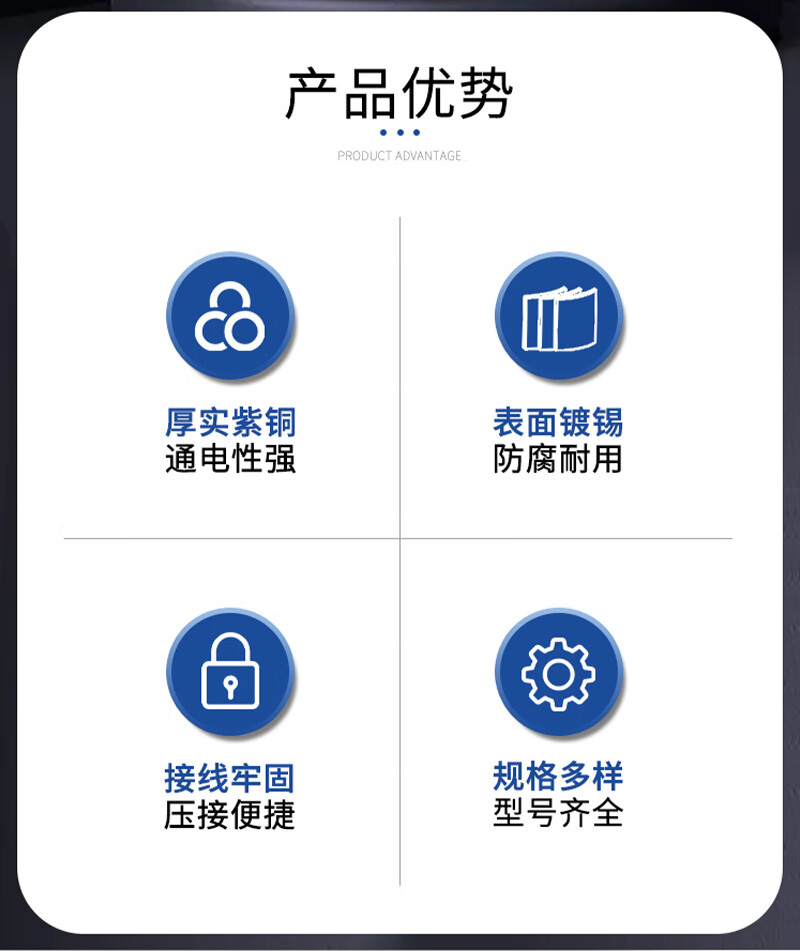 产品优势

PRODUCT ADVANTAGE

厚实紫铜
通电性强

表面镀锡
防腐耐用

接线牢固
压接便捷

规格多样
型号齐全