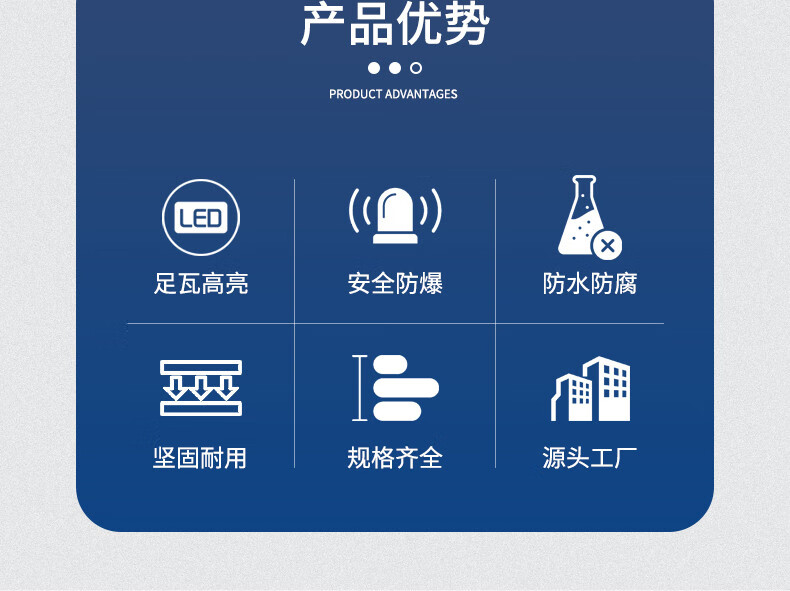 产品优势

PRODUCT ADVANTAGES

LED

足瓦高亮

安全防爆

防水防腐

坚固耐用

规格齐全

源头工厂