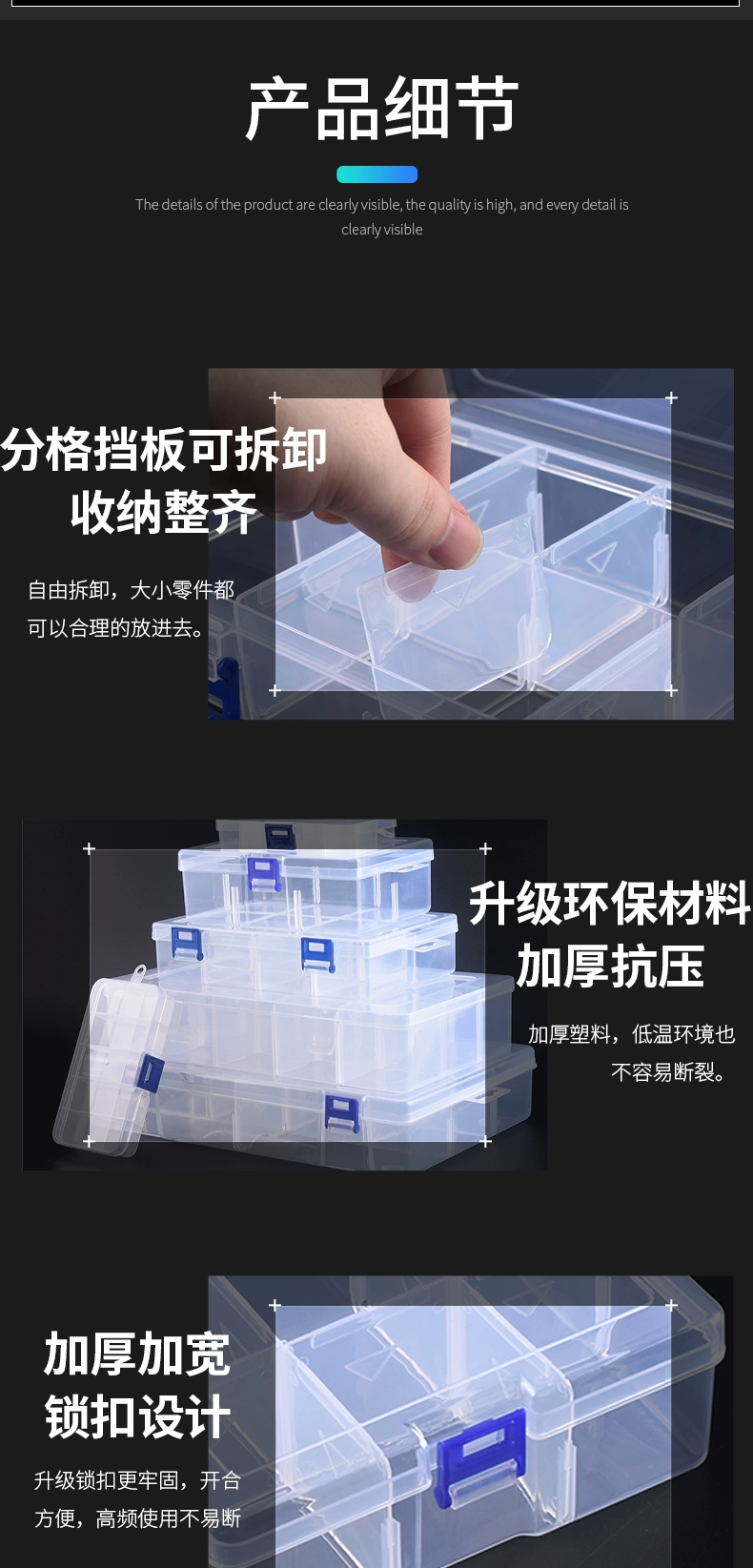 产品细节

The details of the product are clearly visible, the quality is high, and every detail is clearly visible

分格挡板可拆卸
收纳整齐

自由拆卸，大小零件都可以合理的放进去。

升级环保材料
加厚抗压

加厚塑料，低温环境也不容易断裂。

加厚加宽
锁扣设计

升级锁扣更牢固，开合方便，高频使用不易断