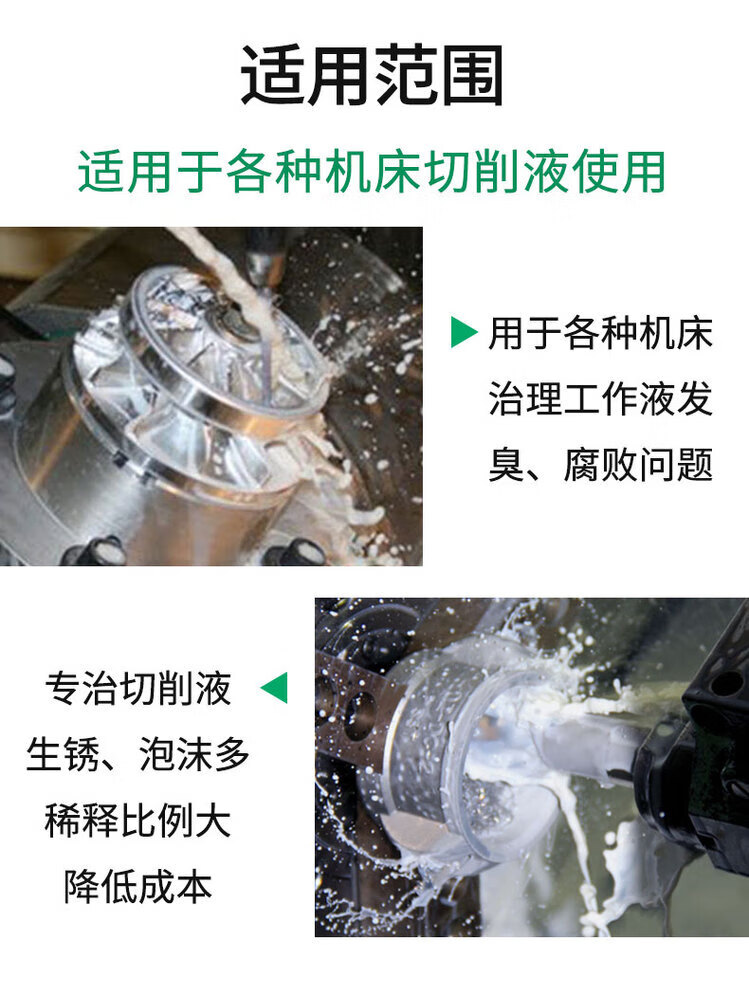 适用范围

适用于各种机床切削液使用

用于各种机床治理工作液发臭、腐败问题

专治切削液生锈、泡沫多稀释比例大降低成本