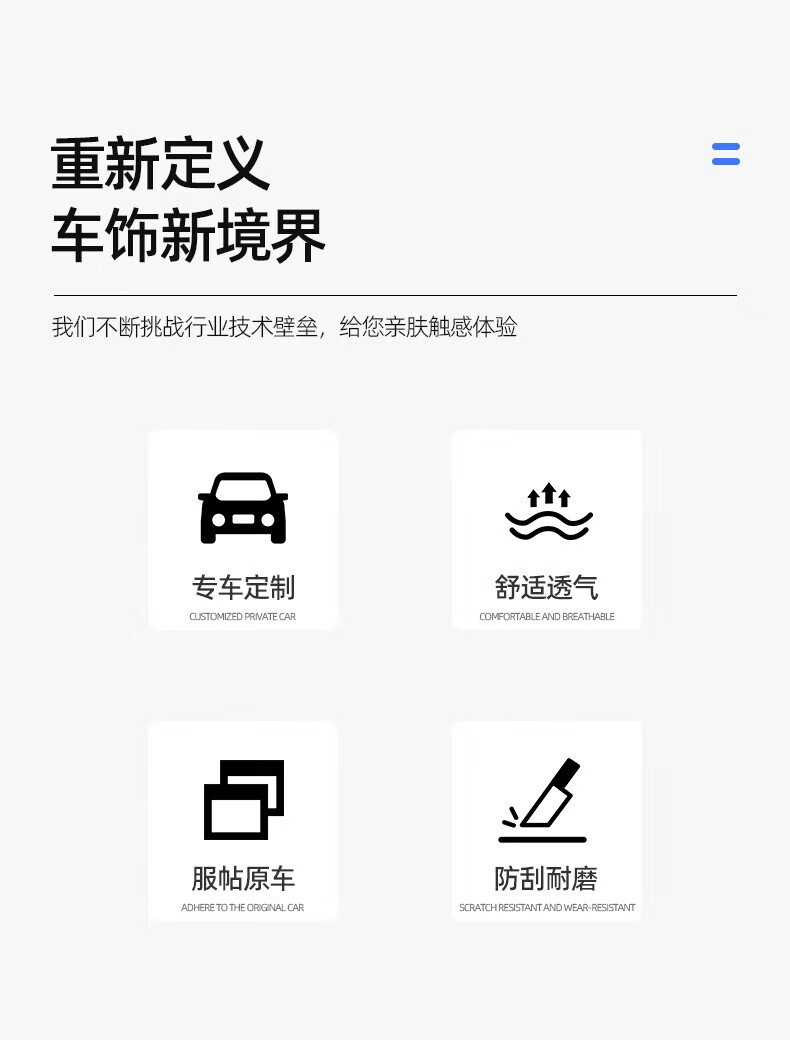 重新定义
车饰新境界

我们不断挑战行业技术壁垒，给您亲肤触感体验

专车定制
CUSTOMIZED PRIVATE CAR

舒适透气
COMFORTABLE AND BREATHABLE

服帖原车
ADHERE TO THE ORIGINAL CAR

防刮耐磨
SCRATCH RESISTANT AND WEAR-RESISTANT