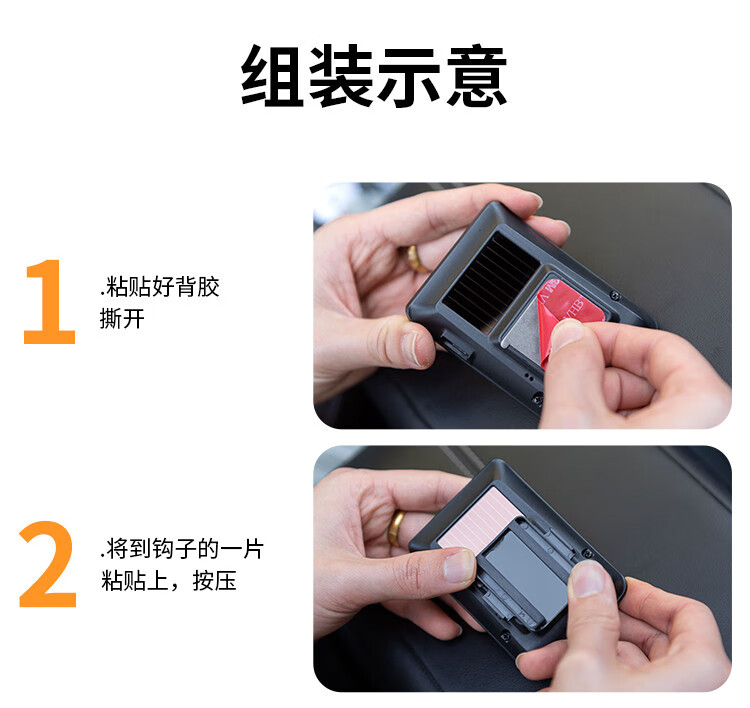 组装示意

1

.粘贴好背胶
撕开

VHB

2

.将到钩子的一片
粘贴上，按压