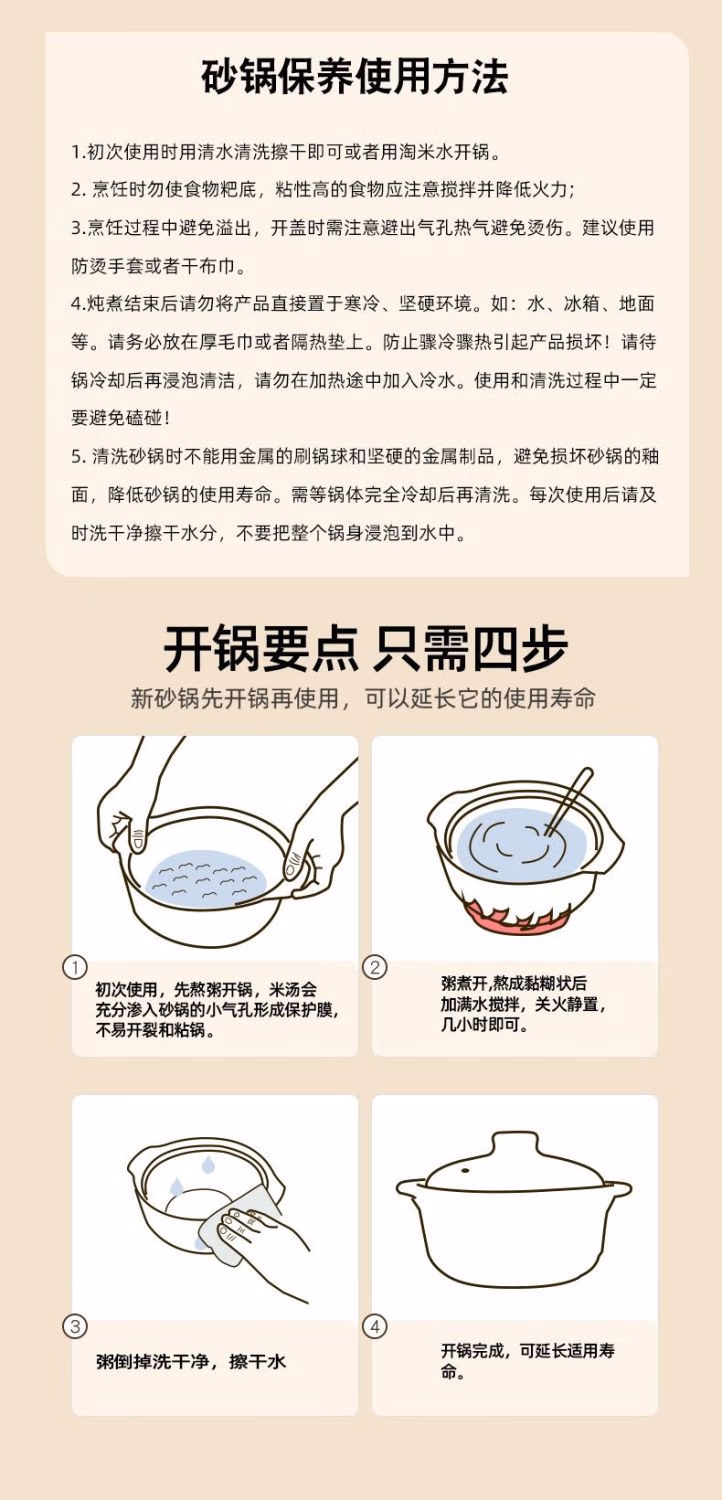 砂锅保养使用方法

1.初次使用时用清水清洗擦干即可或者用淘米水开锅。
2. 烹饪时勿使食物粑底，粘性高的食物应注意搅拌并降低火力；
3.烹饪过程中避免溢出，开盖时需注意避出气孔热气避免烫伤。建议使用防烫手套或者干布巾。
4.炖煮结束后请勿将产品直接置于寒冷、坚硬环境。如：水、冰箱、地面等。请务必放在厚毛巾或者隔热垫上。防止骤冷骤热引起产品损坏！请待锅冷却后再浸泡清洁，请勿在加热途中加入冷水。使用和清洗过程中一定要避免磕碰！
5. 清洗砂锅时不能用金属的刷锅球和坚硬的金属制品，避免损坏砂锅的釉面，降低砂锅的使用寿命。需等锅体完全冷却后再清洗。每次使用后请及时洗干净擦干水分，不要把整个锅身浸泡到水中。

开锅要点 只需四步
新砂锅先开锅再使用，可以延长它的使用寿命

①
初次使用，先熬粥开锅，米汤会充分渗入砂锅的小气孔形成保护膜，不易开裂和粘锅。

②
粥煮开,熬成黏糊状后加满水搅拌，关火静置，几小时即可。

③
粥倒掉洗干净，擦干水

④
开锅完成，可延长适用寿命。