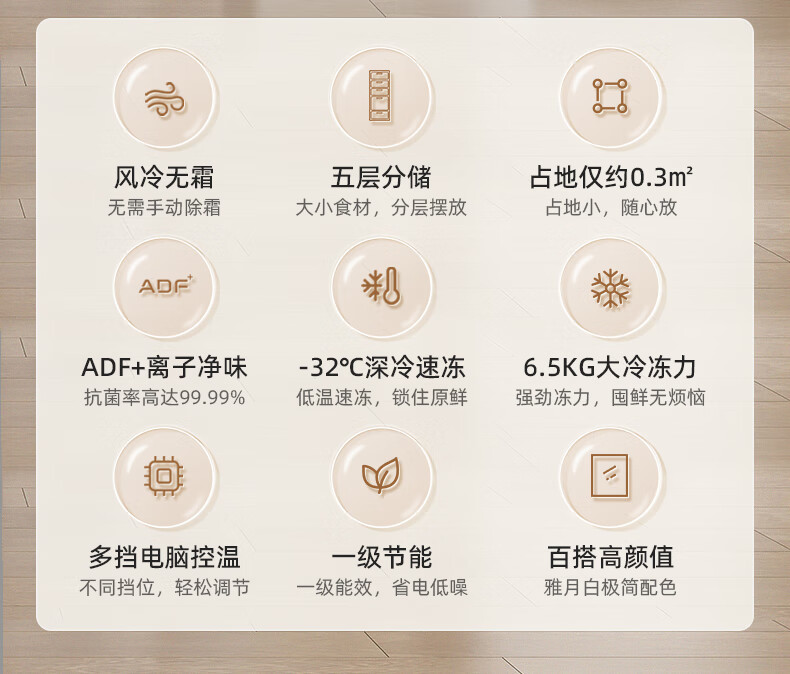 风冷无霜
无需手动除霜

五层分储
大小食材，分层摆放

占地仅约0.3㎡
占地小，随心放

ADF+
ADF+离子净味
抗菌率高达99.99%

-32℃深冷速冻
低温速冻，锁住原鲜

6.5KG大冷冻力
强劲冻力，囤鲜无烦恼

多挡电脑控温
不同挡位，轻松调节

一级节能
一级能效，省电低噪

百搭高颜值
雅月白极简配色