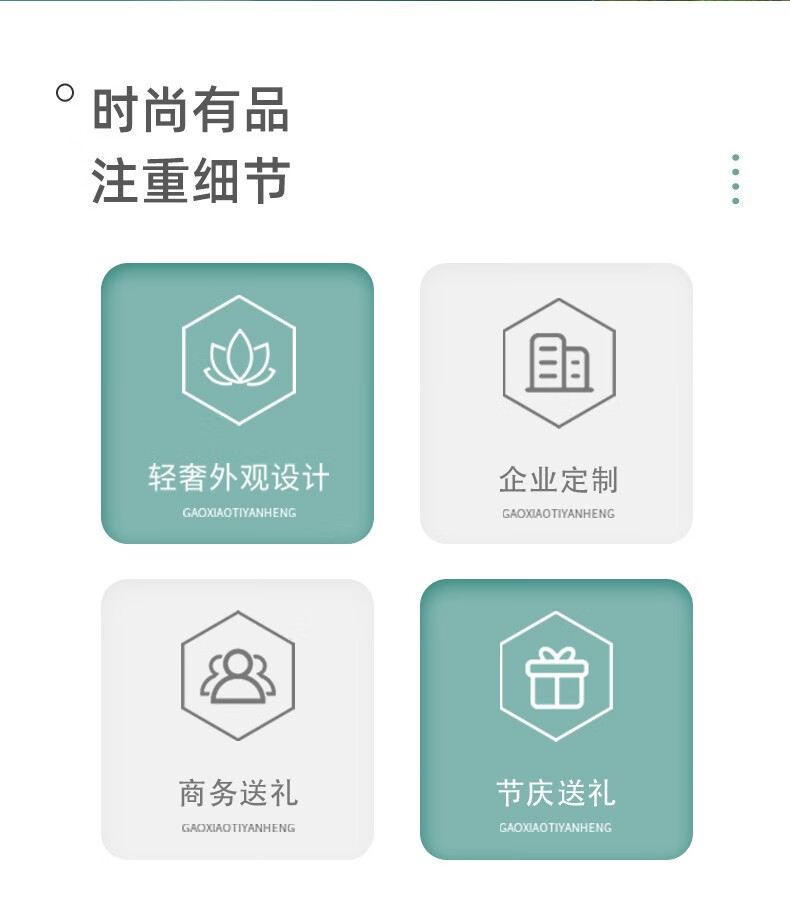 时尚有品
注重细节

轻奢外观设计
GAOXIAOTIYANHENG

企业定制
GAOXIAOTIYANHENG

商务送礼
GAOXIAOTIYANHENG

节庆送礼
GAOXIAOTIYANHENG