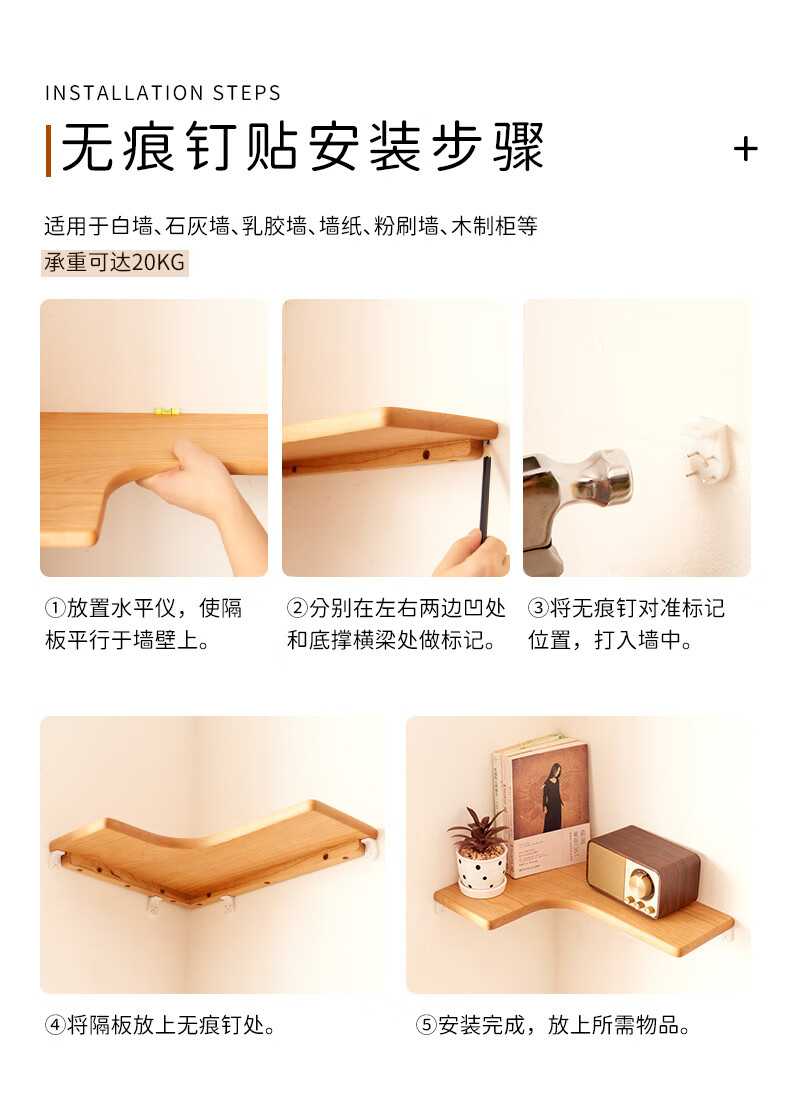 INSTALLATION STEPS

无痕钉贴安装步骤

+

适用于白墙、石灰墙、乳胶墙、墙纸、粉刷墙、木制柜等

承重可达20KG

①放置水平仪，使隔板平行于墙壁上。

②分别在左右两边凹处和底撑横梁处做标记。

③将无痕钉对准标记位置，打入墙中。

④将隔板放上无痕钉处。

⑤安装完成，放上所需物品。