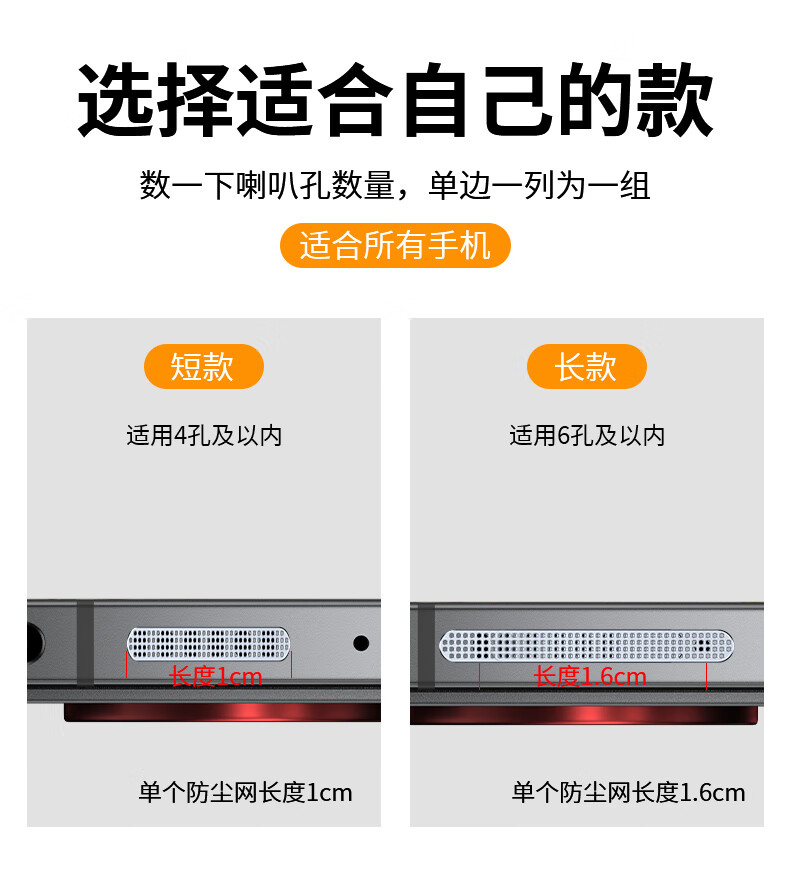 选择适合自己的款

数一下喇叭孔数量，单边一列为一组

适合所有手机

短款

适用4孔及以内

长度1cm

单个防尘网长度1cm

长款

适用6孔及以内

长度1.6cm

单个防尘网长度1.6cm