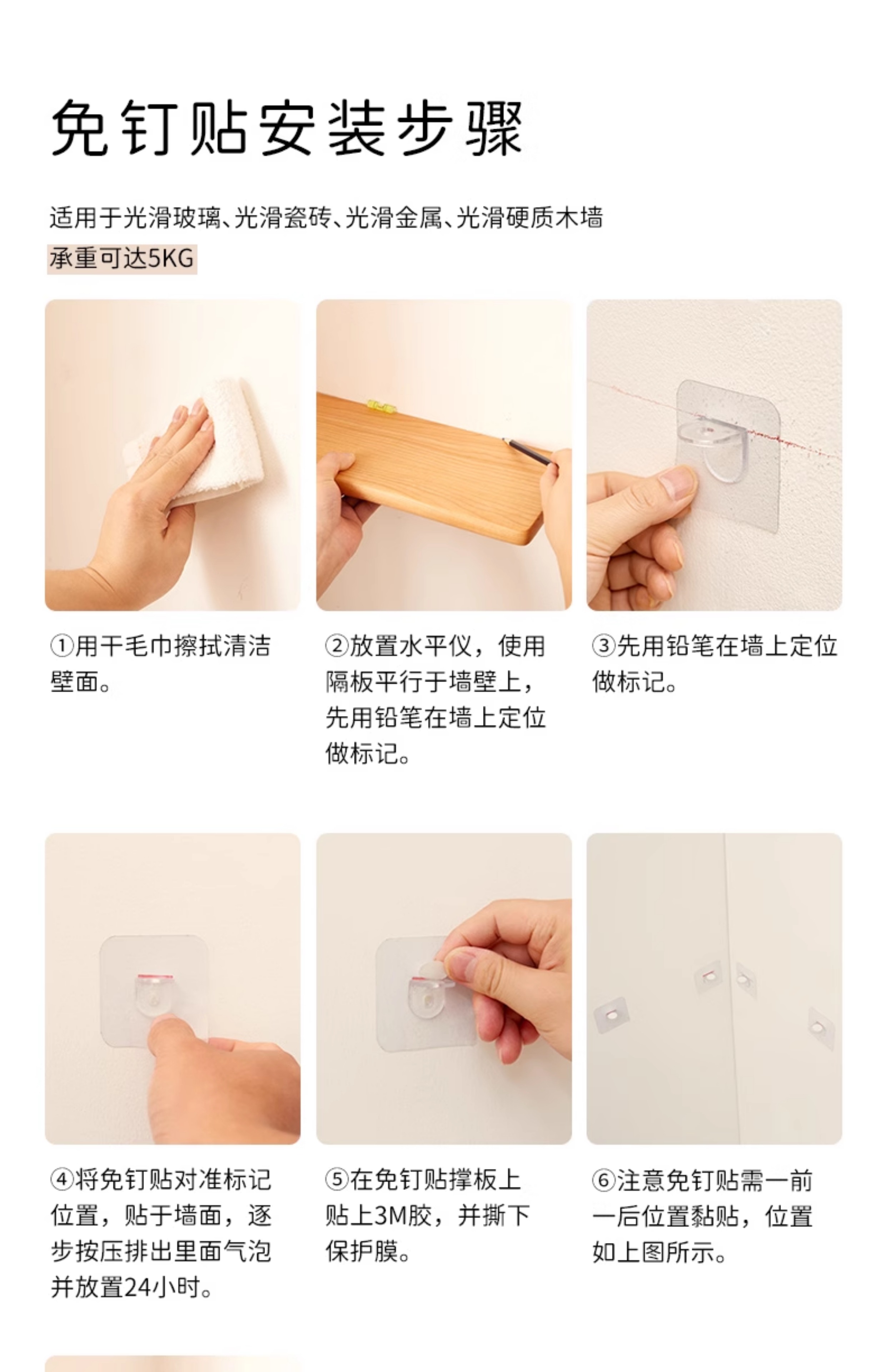 免钉贴安装步骤

适用于光滑玻璃、光滑瓷砖、光滑金属、光滑硬质木墙

承重可达5KG

①用干毛巾擦拭清洁壁面。

②放置水平仪，使用隔板平行于墙壁上，先用铅笔在墙上定位做标记。

③先用铅笔在墙上定位做标记。

④将免钉贴对准标记位置，贴于墙面，逐步按压排出里面气泡并放置24小时。

⑤在免钉贴撑板上贴上3M胶，并撕下保护膜。

⑥注意免钉贴需一前一后位置黏贴，位置如上图所示。