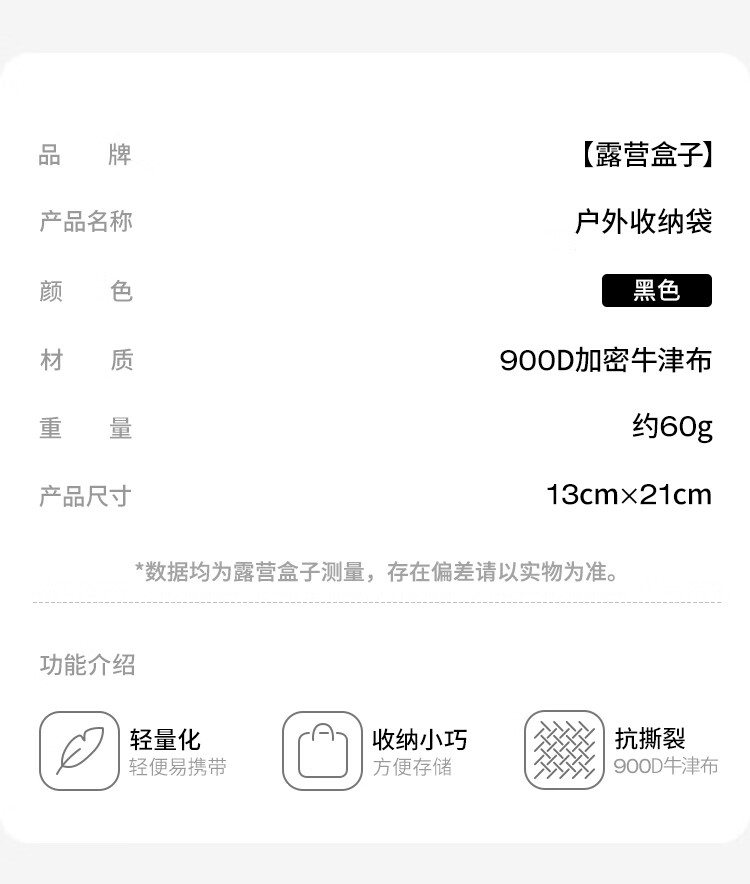 品　　牌 【露营盒子】

产品名称 户外收纳袋

颜　　色 黑色

材　　质 900D加密牛津布

重　　量 约60g

产品尺寸 13cm×21cm

*数据均为露营盒子测量，存在偏差请以实物为准。

功能介绍

轻量化
轻便易携带

收纳小巧
方便存储

抗撕裂
900D牛津布